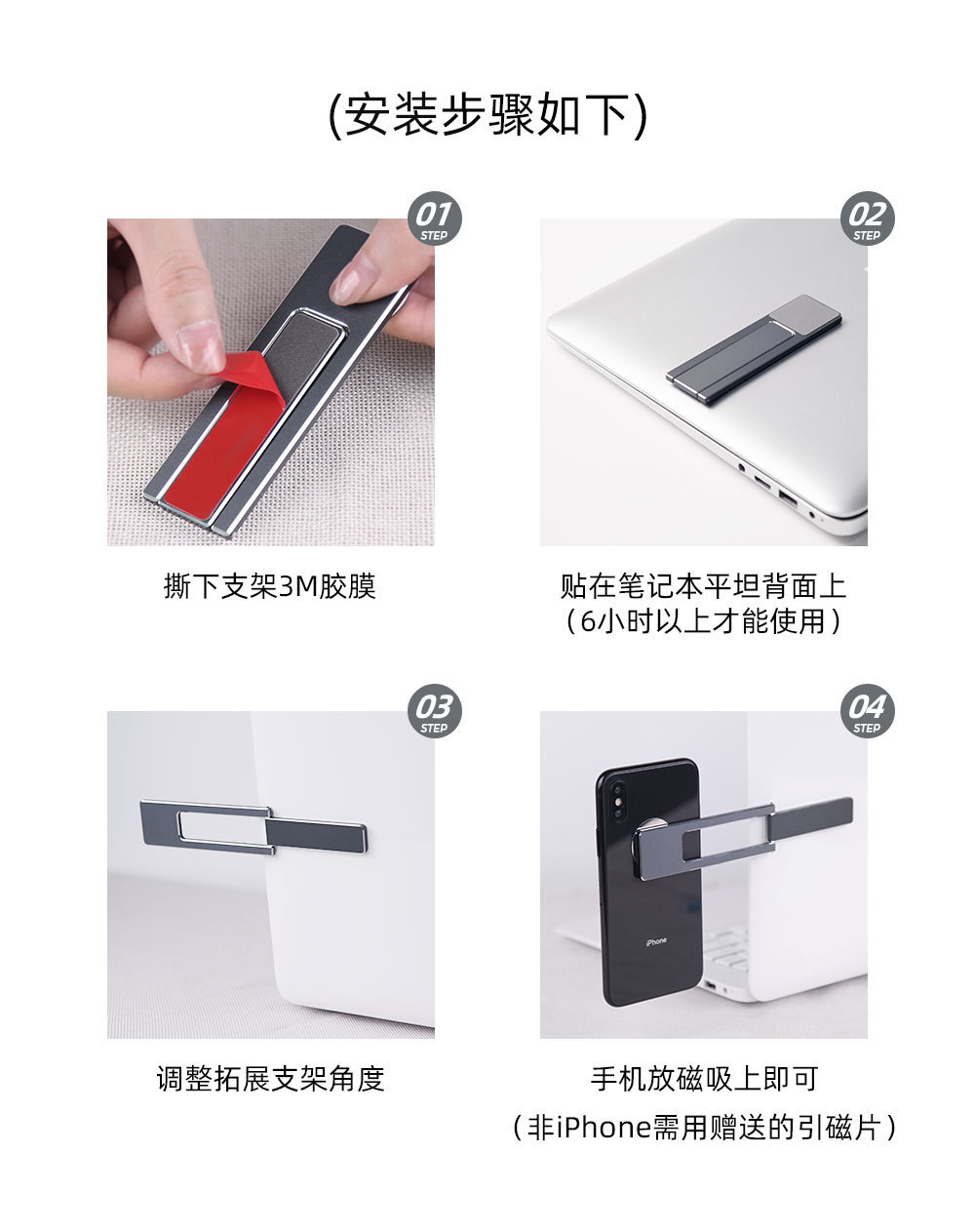 (安装步骤如下)

01
STEP

撕下支架3M胶膜

02
STEP

贴在笔记本平坦背面上
（6小时以上才能使用）

03
STEP

调整拓展支架角度

04
STEP

iPhone

手机放磁吸上即可
（非iPhone需用赠送的引磁片）