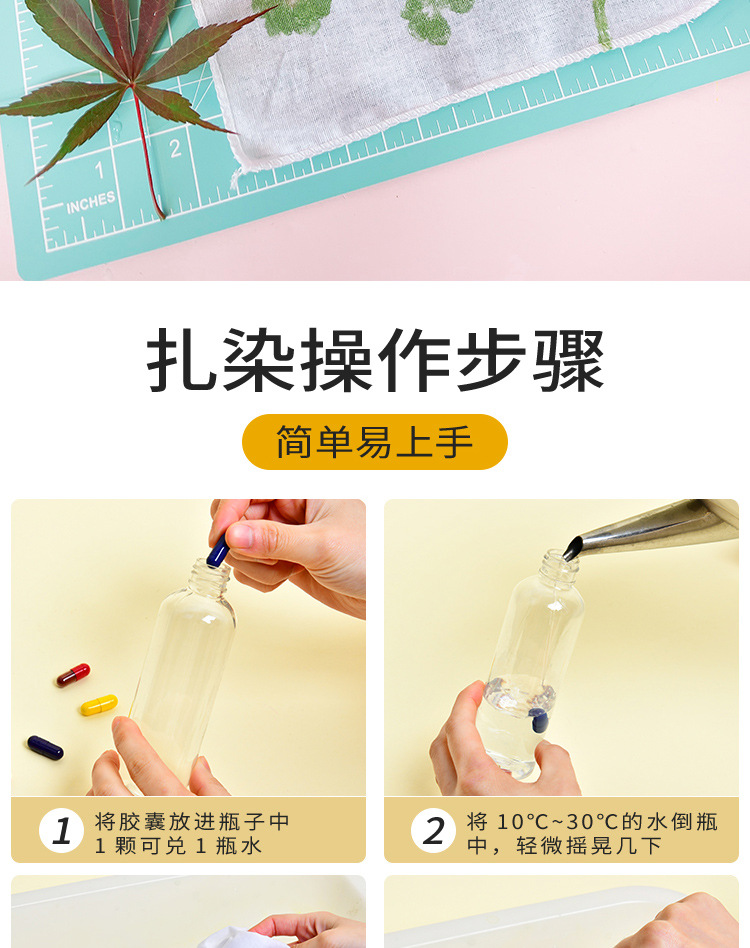 2
1
INCHES

扎染操作步骤

简单易上手

1 将胶囊放进瓶子中 1 颗可兑 1 瓶水

2 将 10°C~30°C的水倒瓶中，轻微摇晃几下