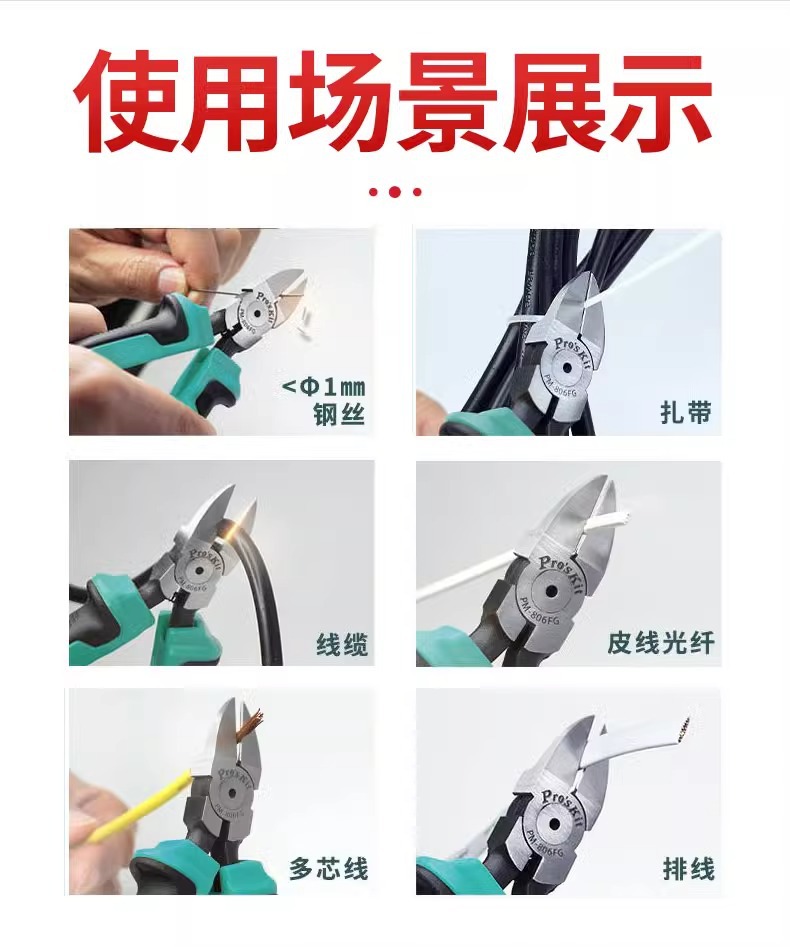 使用场景展示

Pro'sKit
PM-806FG
<Φ1mm
钢丝

Pro'sKit
PM-806FG
扎带

Pro'sKit
PM-806FG
线缆

Pro'sKit
PM-806FG
皮线光纤

Pro'sKit
PM-806FG
多芯线

Pro'sKit
PM-806FG
排线