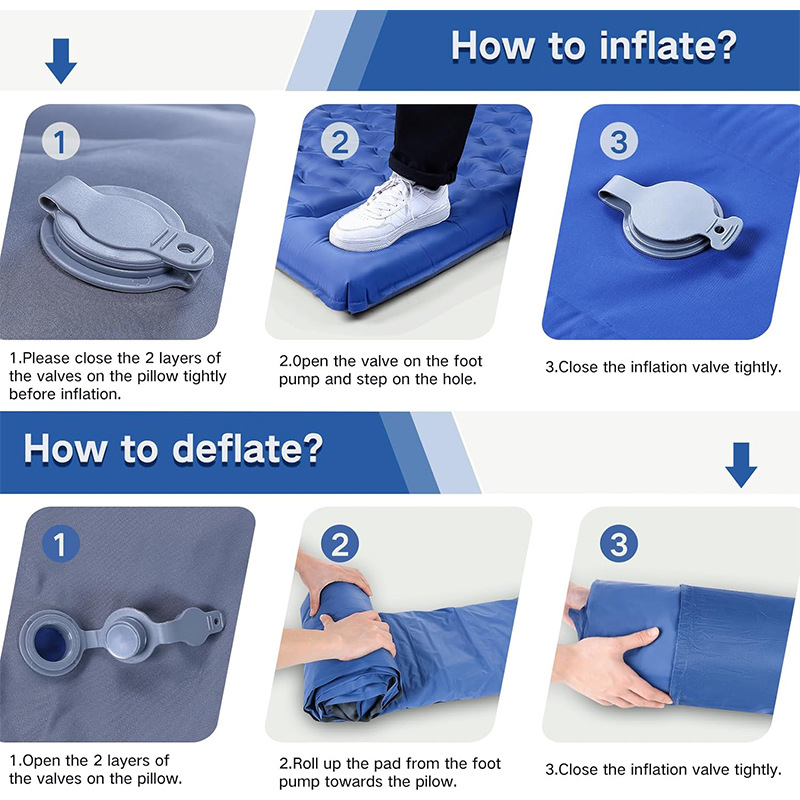 How to inflate?

1

2

3

1.Please close the 2 layers of the valves on the pillow tightly before inflation.

2.0pen the valve on the foot pump and step on the hole.

3.Close the inflation valve tightly.

How to deflate?

1

2

3

1.Open the 2 layers of the valves on the pillow.

2.Roll up the pad from the foot pump towards the pilow.

3.Close the inflation valve tightly.