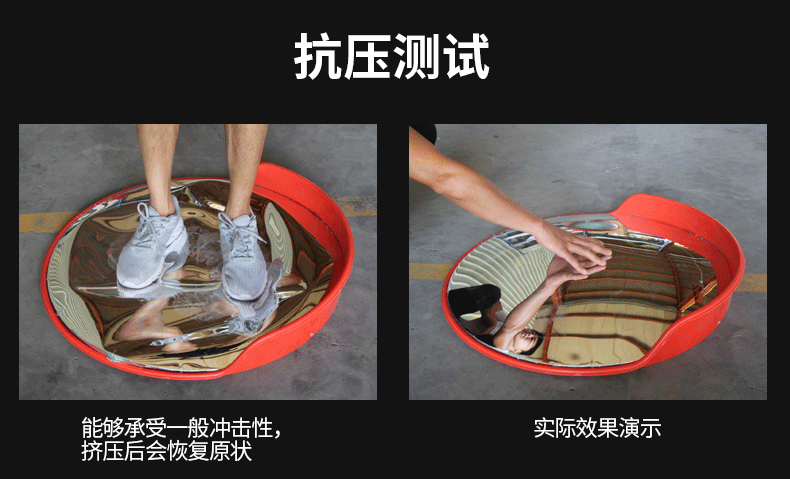 抗压测试

能够承受一般冲击性，
挤压后会恢复原状

实际效果演示