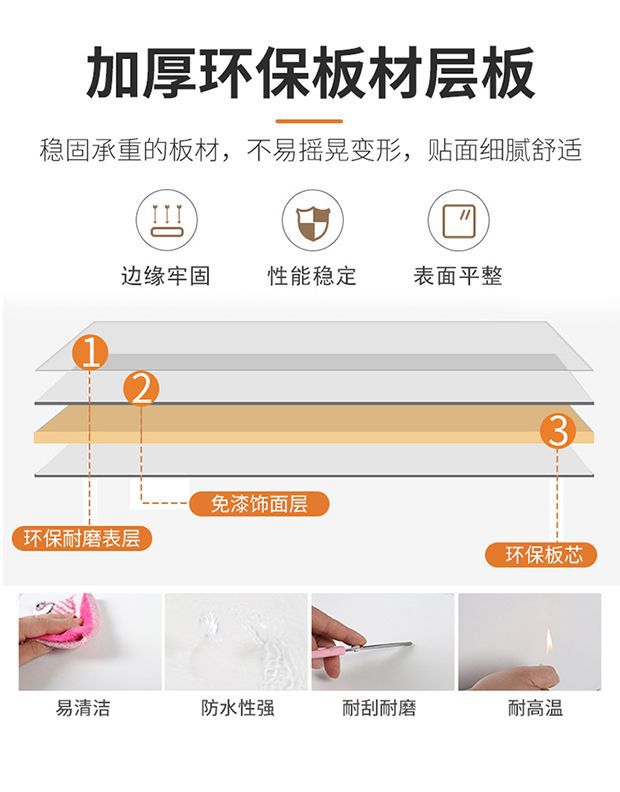 加厚环保板材层板

稳固承重的板材，不易摇晃变形，贴面细腻舒适

边缘牢固

性能稳定

表面平整

1

2

3

免漆饰面层

环保耐磨表层

环保板芯

易清洁

防水性强

耐刮耐磨

耐高温