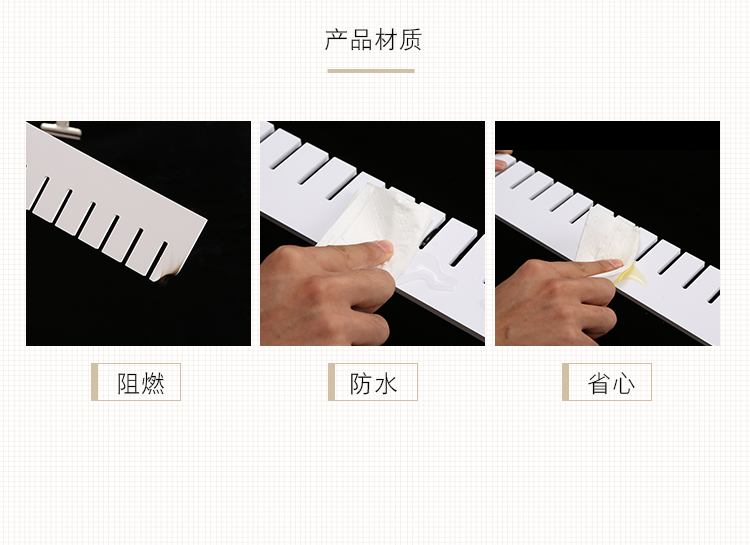 产品材质

阻燃

防水

省心