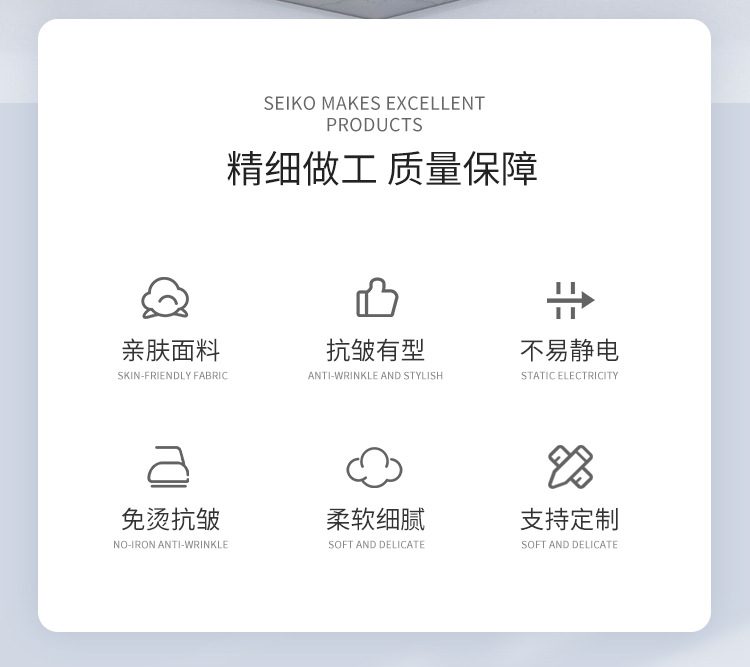 SEIKO MAKES EXCELLENT PRODUCTS

精细做工 质量保障

亲肤面料
SKIN-FRIENDLY FABRIC

抗皱有型
ANTI-WRINKLE AND STYLISH

不易静电
STATIC ELECTRICITY

免烫抗皱
NO-IRON ANTI-WRINKLE

柔软细腻
SOFT AND DELICATE

支持定制
SOFT AND DELICATE