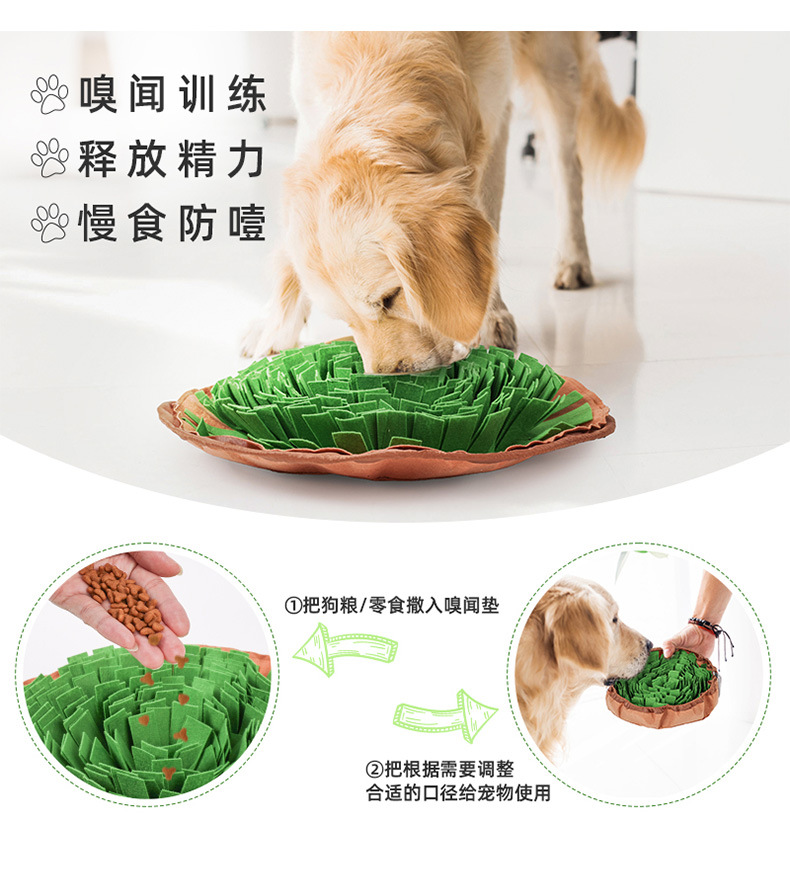 嗅闻训练
释放精力
慢食防噎

①把狗粮/零食撒入嗅闻垫

②把根据需要调整
合适的口径给宠物使用