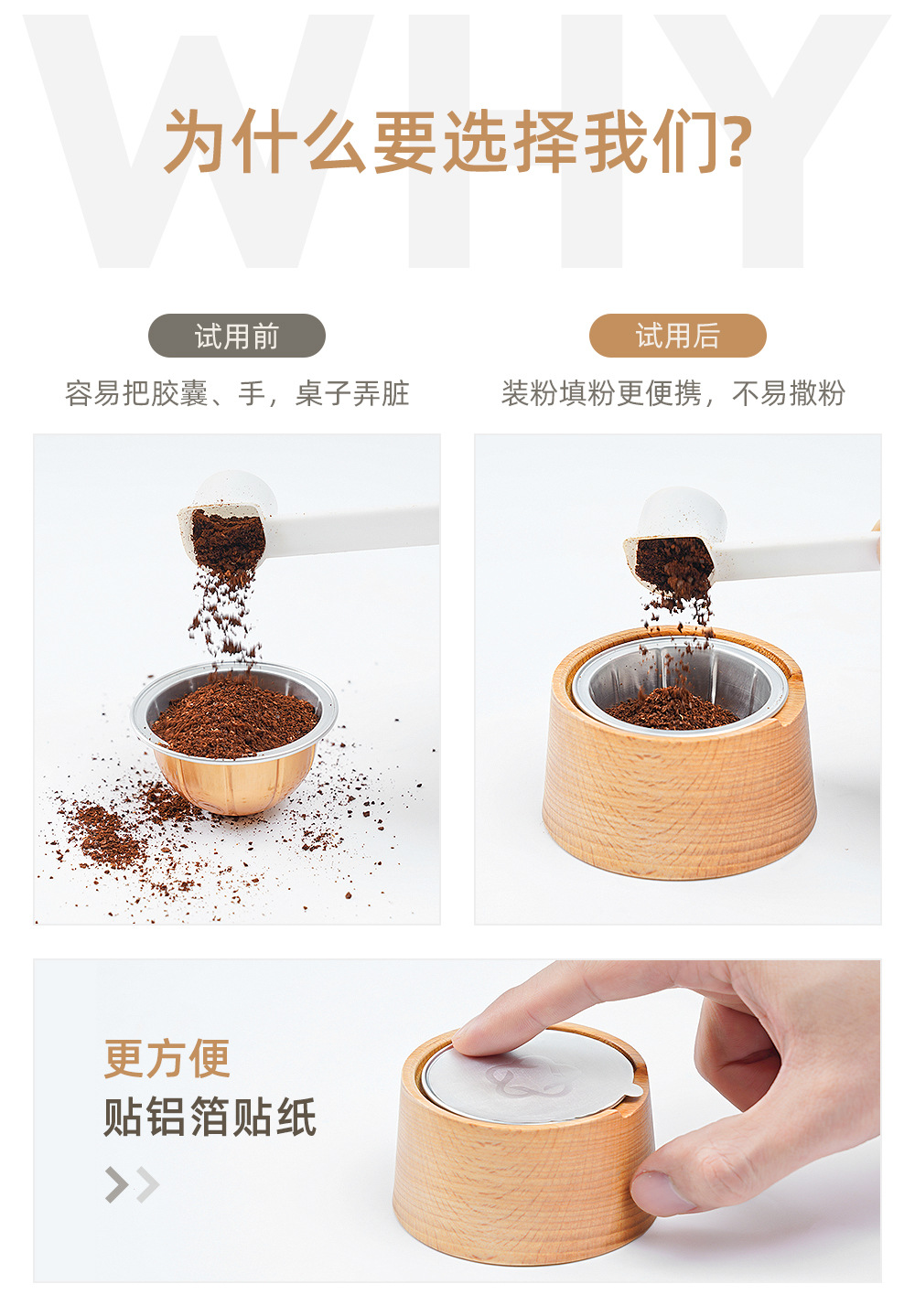 WHY

为什么要选择我们?

试用前

容易把胶囊、手，桌子弄脏

试用后

装粉填粉更便携，不易撒粉

更方便

贴铝箔贴纸