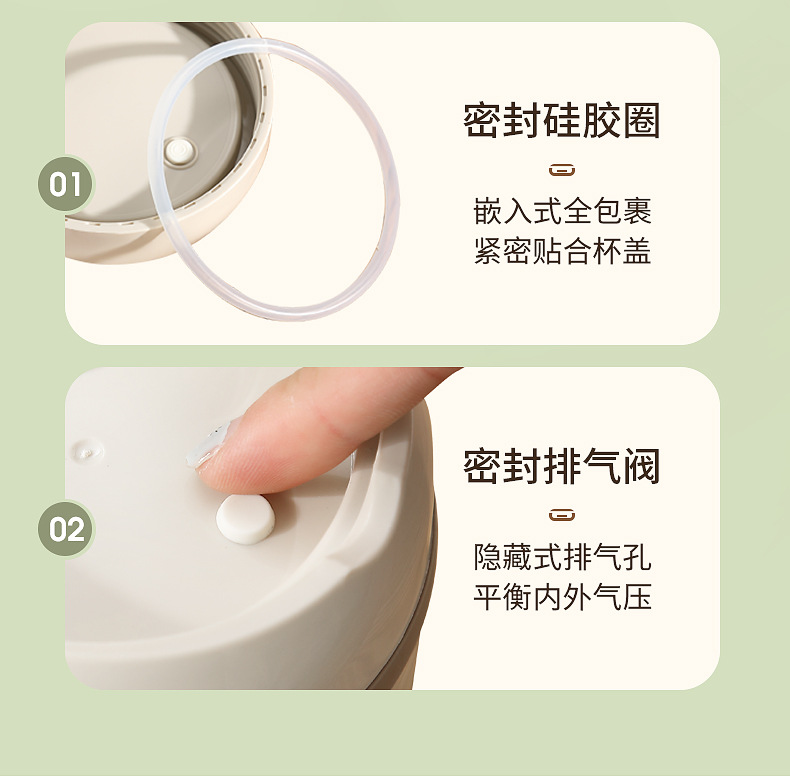 01

密封硅胶圈

嵌入式全包裹
紧密贴合杯盖

02

密封排气阀

隐藏式排气孔
平衡内外气压