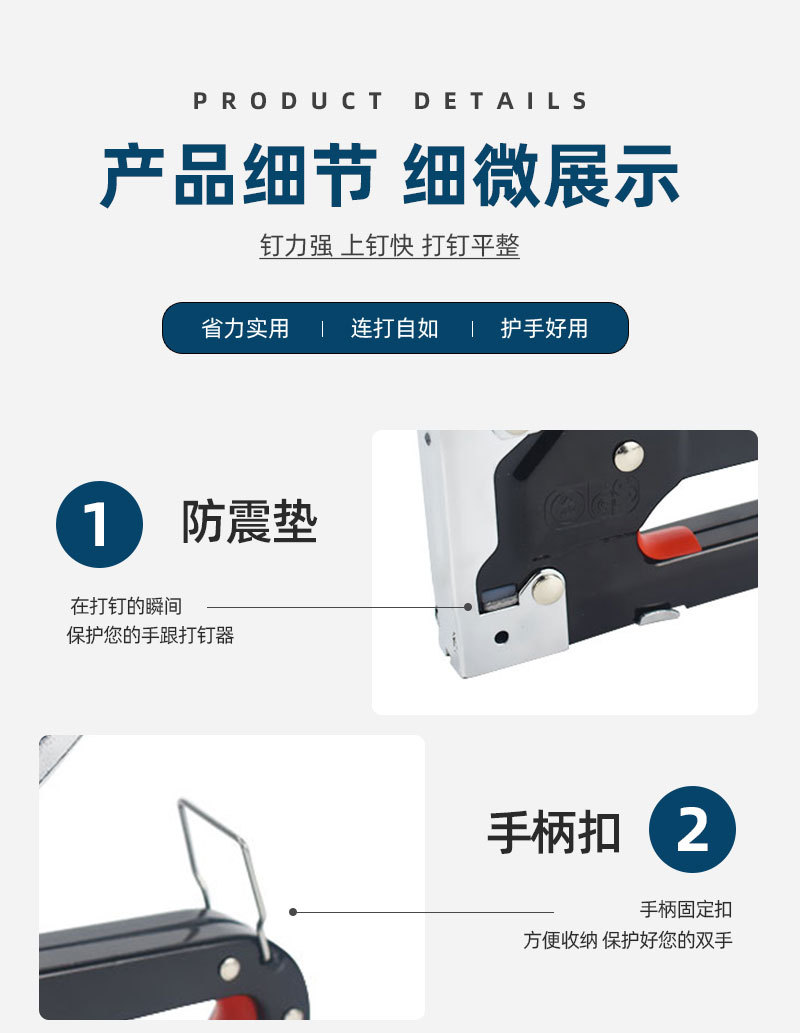 PRODUCT DETAILS

产品细节 细微展示

钉力强 上钉快 打钉平整

省力实用 | 连打自如 | 护手好用

1 防震垫

在打钉的瞬间
保护您的手跟打钉器

手柄扣 2

手柄固定扣
方便收纳 保护好您的双手