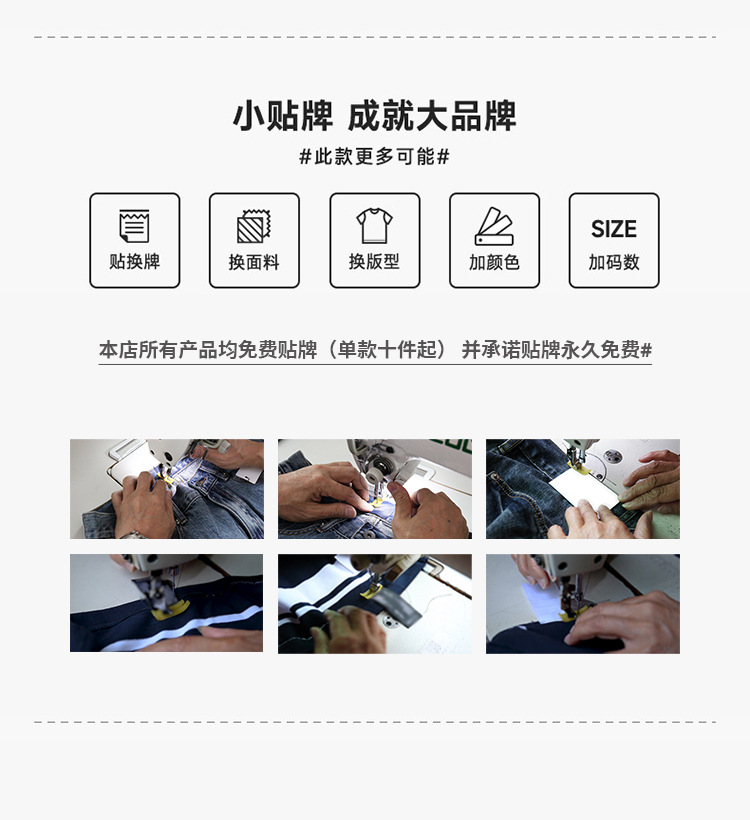 小贴牌 成就大品牌

#此款更多可能#

贴换牌

换面料

换版型

加颜色

SIZE
加码数

本店所有产品均免费贴牌（单款十件起） 并承诺贴牌永久免费#