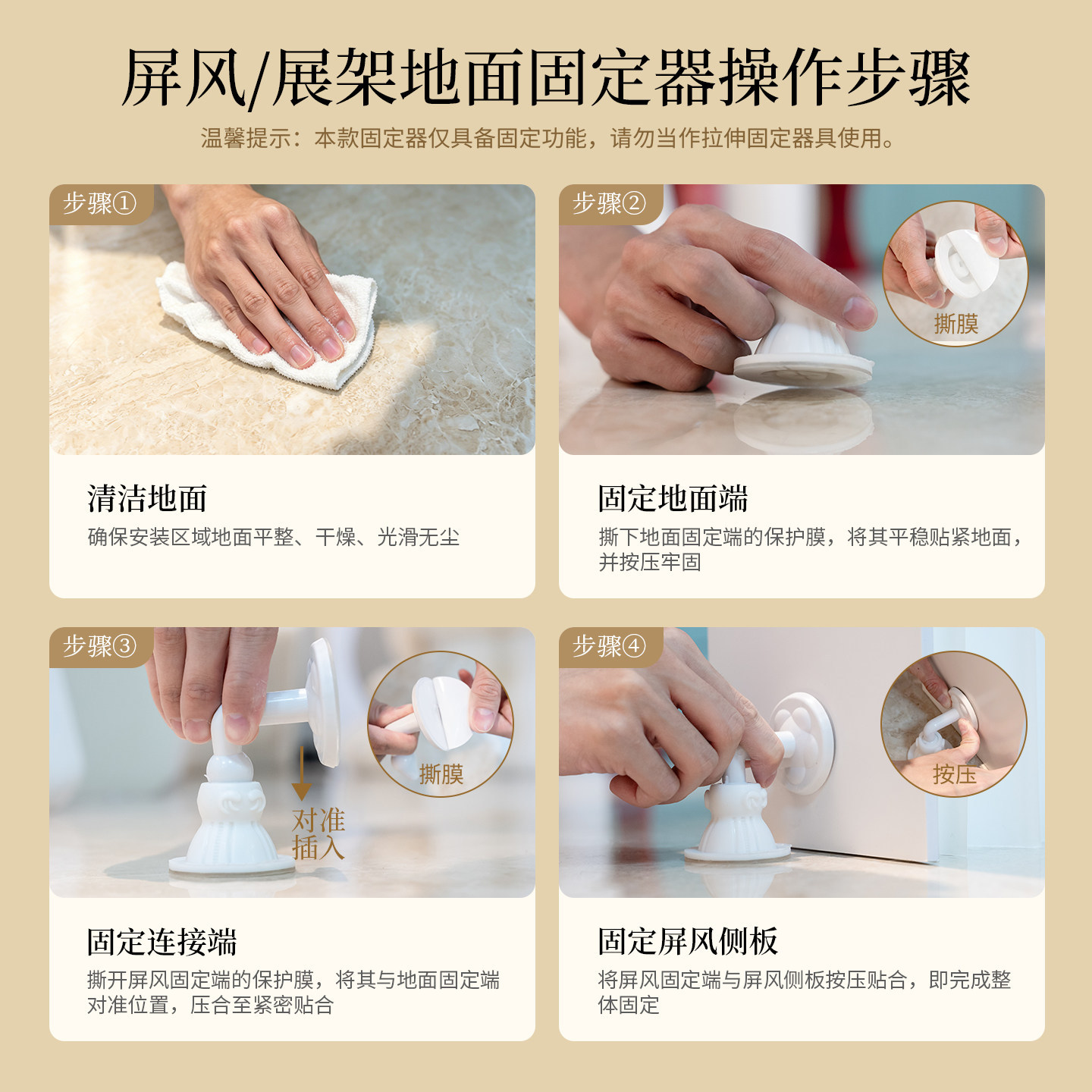 屏风/展架地面固定器操作步骤
温馨提示：本款固定器仅具备固定功能，请勿当作拉伸固定器具使用。

步骤①

清洁地面
确保安装区域地面平整、干燥、光滑无尘

步骤②
撕膜

固定地面端
撕下地面固定端的保护膜，将其平稳贴紧地面，并按压牢固

步骤③
撕膜
对准插入

固定连接端
撕开屏风固定端的保护膜，将其与地面固定端对准位置，压合至紧密贴合

步骤④
按压

固定屏风侧板
将屏风固定端与屏风侧板按压贴合，即完成整体固定