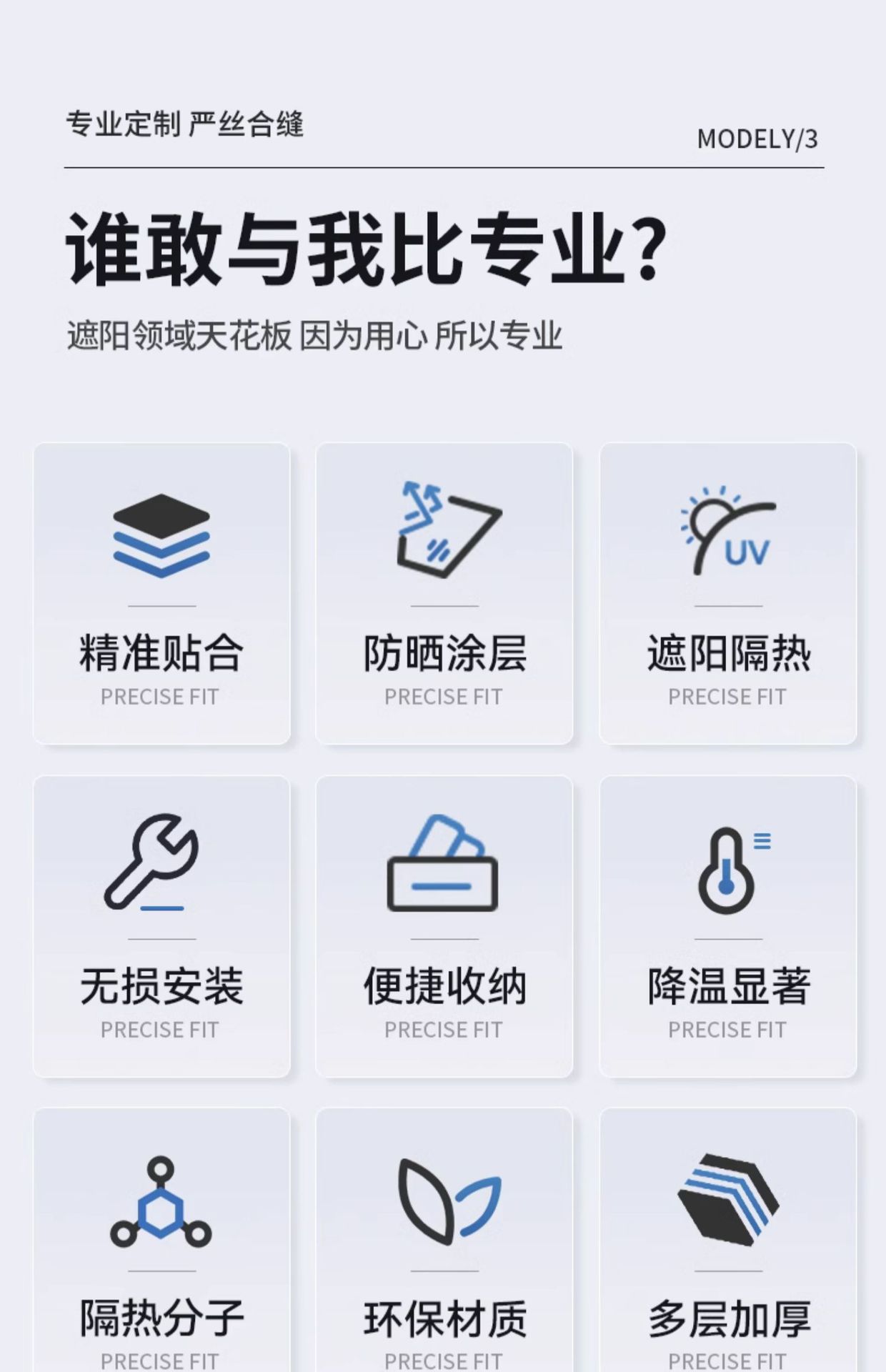 专业定制 严丝合缝

MODELY/3

谁敢与我比专业?

遮阳领域天花板 因为用心 所以专业

精准贴合
PRECISE FIT

防晒涂层
PRECISE FIT

UV

遮阳隔热
PRECISE FIT

无损安装
PRECISE FIT

便捷收纳
PRECISE FIT

降温显著
PRECISE FIT

隔热分子
PRECISE FIT

环保材质
PRECISE FIT

多层加厚
PRECISE FIT