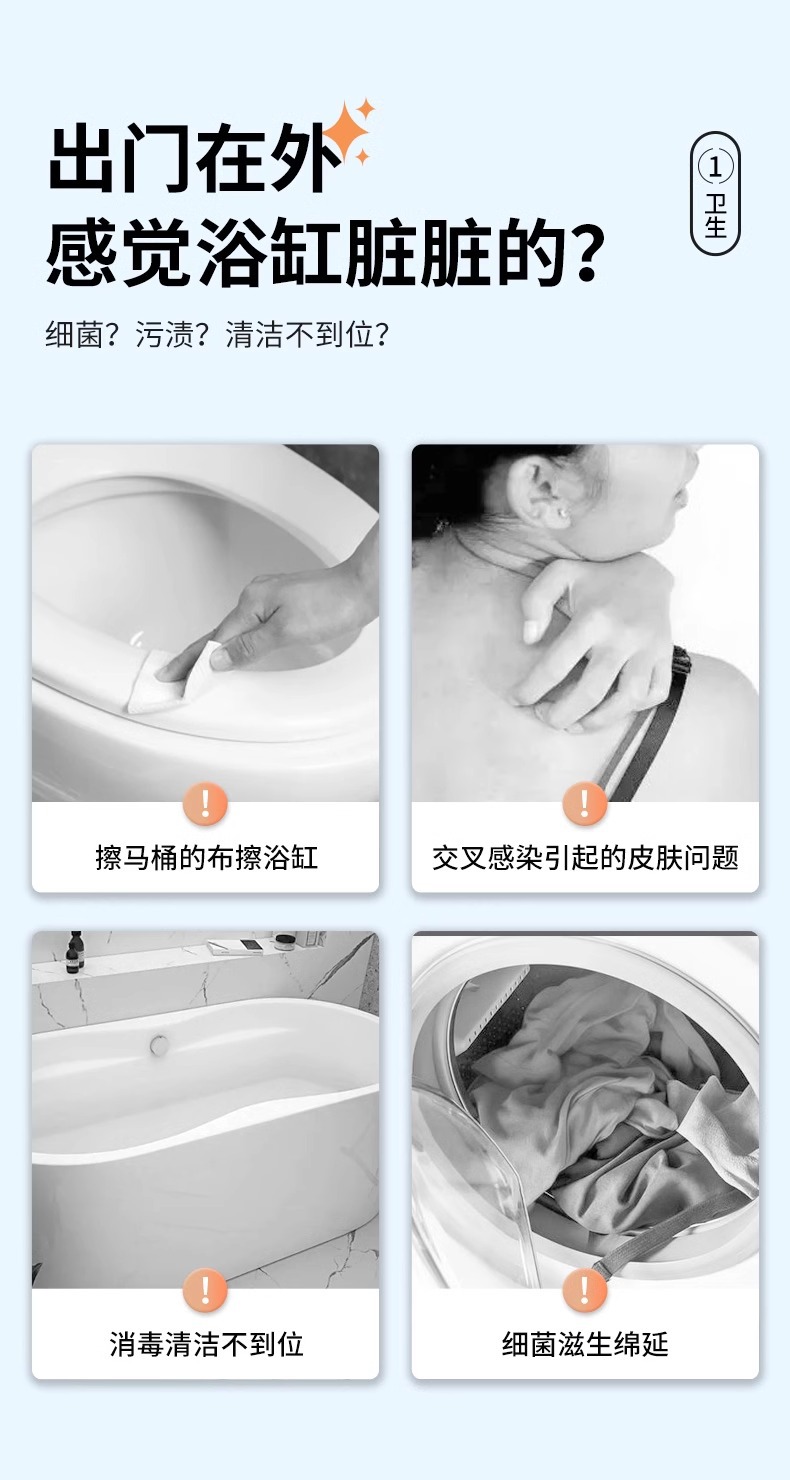 出门在外
感觉浴缸脏脏的？

①
卫生

细菌？污渍？清洁不到位？

!
擦马桶的布擦浴缸

!
交叉感染引起的皮肤问题

!
消毒清洁不到位

!
细菌滋生绵延