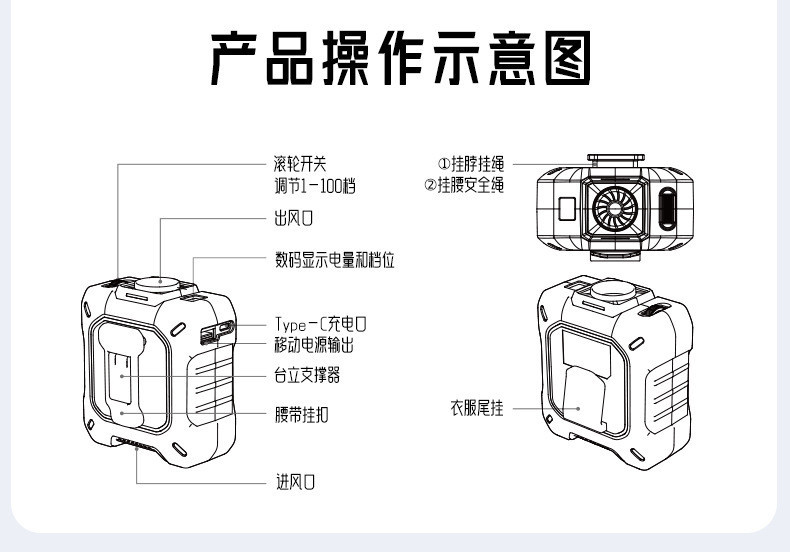 产品操作示意图

滚轮开关
调节1-100档

出风口

数码显示电量和档位

Type-C充电口
移动电源输出

台立支撑器

腰带挂扣

进风口

①挂脖挂绳
②挂腰安全绳

衣服尾挂