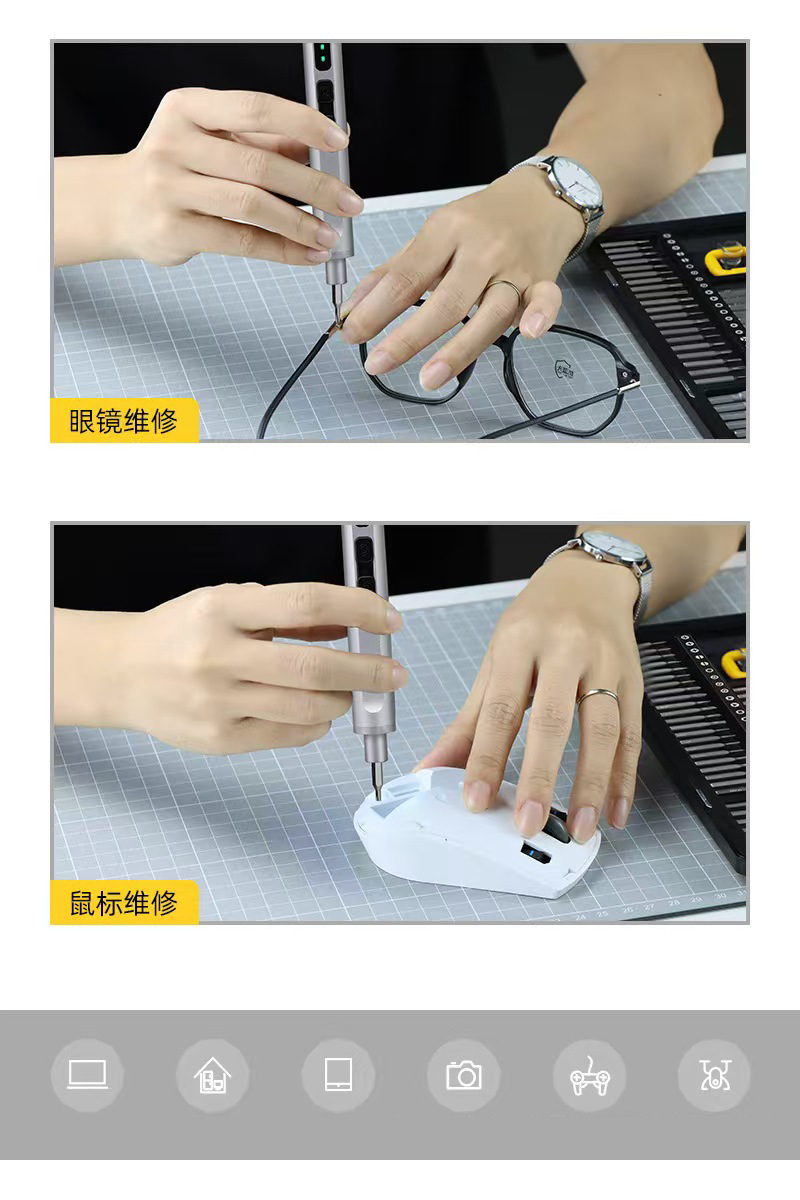 眼镜维修

鼠标维修