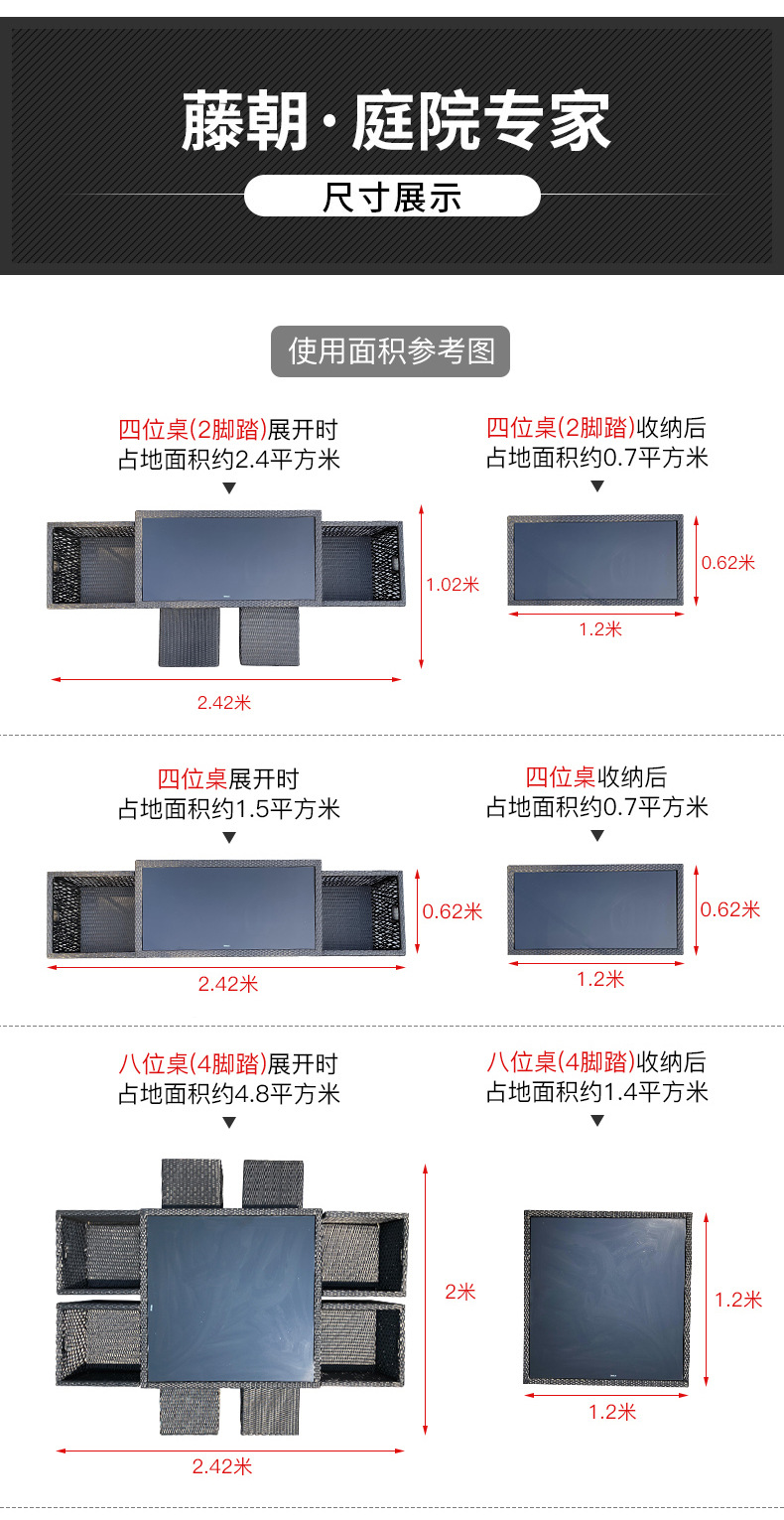 藤朝·庭院专家

尺寸展示

使用面积参考图

四位桌(2脚踏)展开时
占地面积约2.4平方米

1.02米

2.42米

四位桌(2脚踏)收纳后
占地面积约0.7平方米

0.62米

1.2米

四位桌展开时
占地面积约1.5平方米

0.62米

2.42米

四位桌收纳后
占地面积约0.7平方米

0.62米

1.2米

八位桌(4脚踏)展开时
占地面积约4.8平方米

2米

2.42米

八位桌(4脚踏)收纳后
占地面积约1.4平方米

1.2米

1.2米