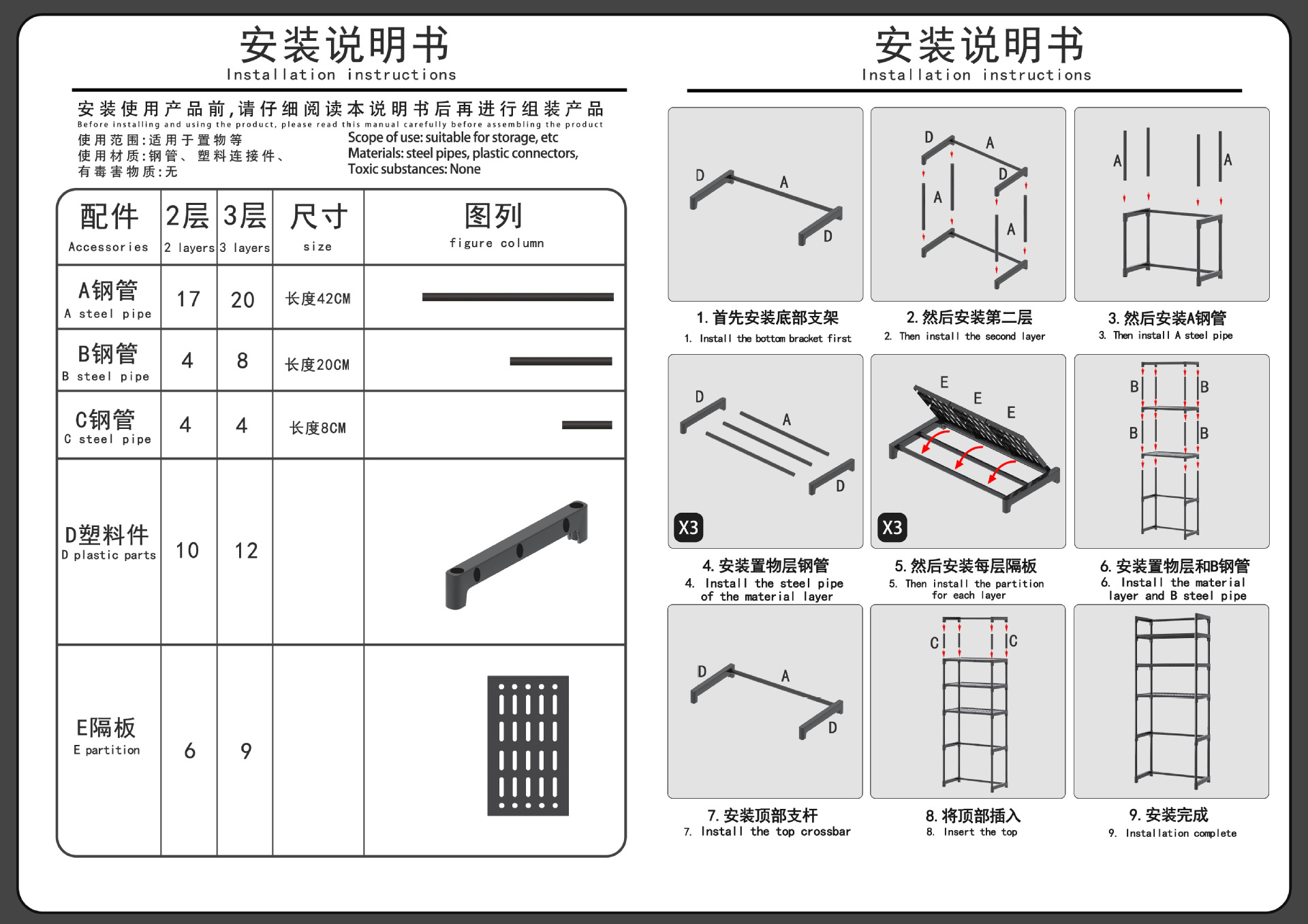 安装说明书
Installation instructions

安装使用产品前,请仔细阅读本说明书后再进行组装产品
Before installing and using the product, please read this manual carefully before assembling the product
使用范围:适用于置物等
使用材质:钢管、塑料连接件、
有毒害物质:无

Scope of use: suitable for storage, etc
Materials: steel pipes, plastic connectors,
Toxic substances: None

| 配件 Accessories | 2层 2 layers | 3层 3 layers | 尺寸 size | 图列 figure column |
|---|---|---|---|---|
| A钢管 A steel pipe | 17 | 20 | 长度42CM | |
| B钢管 B steel pipe | 4 | 8 | 长度20CM | |
| C钢管 C steel pipe | 4 | 4 | 长度8CM | |
| D塑料件 D plastic parts | 10 | 12 | | |
| E隔板 E partition | 6 | 9 | | |

安装说明书
Installation instructions

D A D
1. 首先安装底部支架
1. Install the bottom bracket first

D A D A A
2. 然后安装第二层
2. Then install the second layer

A A
3. 然后安装A钢管
3. Then install A steel pipe

D A D X3
4. 安装置物层钢管
4. Install the steel pipe of the material layer

E E E X3
5. 然后安装每层隔板
5. Then install the partition for each layer

B B B B
6. 安装置物层和B钢管
6. Install the material layer and B steel pipe

D A D
7. 安装顶部支杆
7. Install the top crossbar

C C
8. 将顶部插入
8. Insert the top

9. 安装完成
9. Installation complete