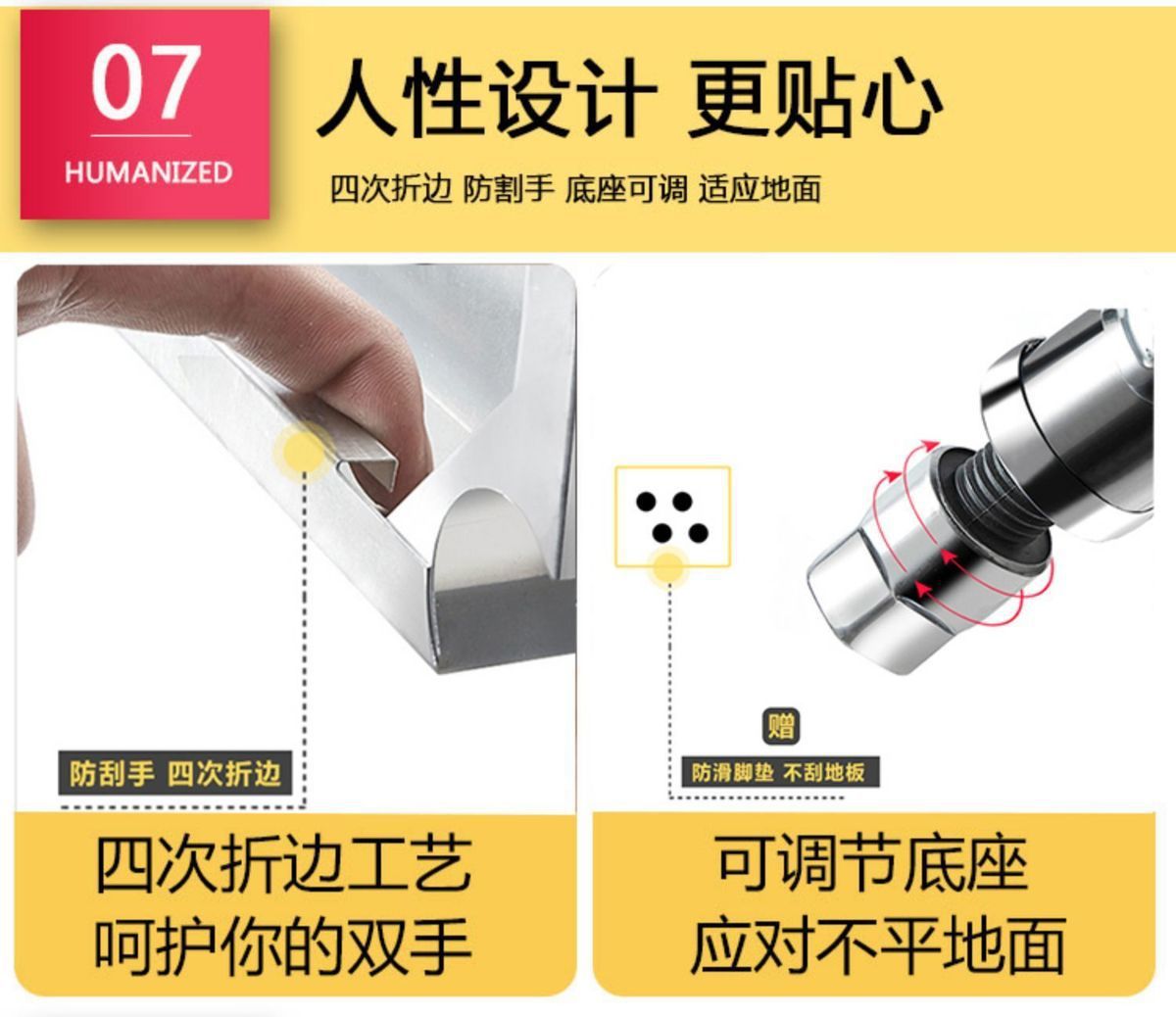 07
HUMANIZED

人性设计 更贴心

四次折边 防割手 底座可调 适应地面

防刮手 四次折边

四次折边工艺
呵护你的双手

赠

防滑脚垫 不刮地板

可调节底座
应对不平地面