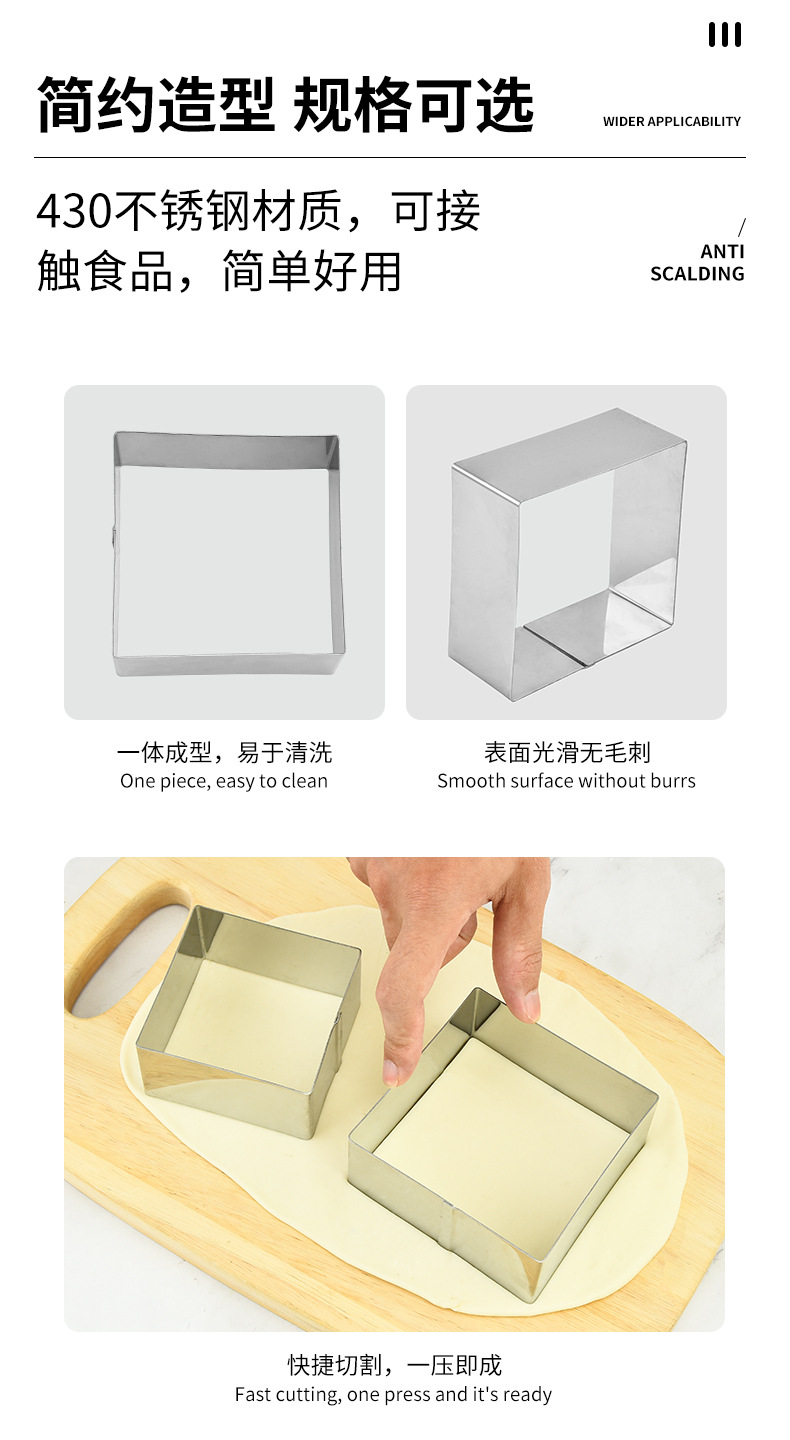 简约造型 规格可选

WIDER APPLICABILITY

430不锈钢材质，可接触食品，简单好用

/
ANTI
SCALDING

一体成型，易于清洗
One piece, easy to clean

表面光滑无毛刺
Smooth surface without burrs

快捷切割，一压即成
Fast cutting, one press and it's ready