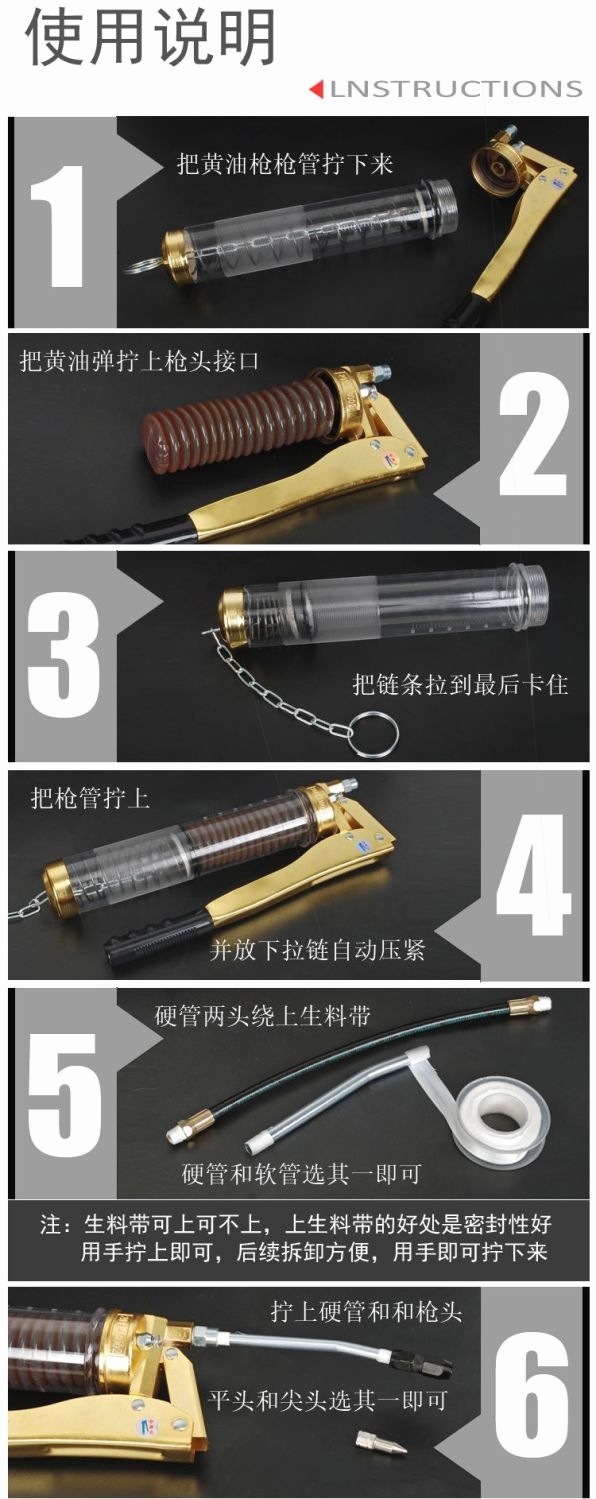 使用说明

LNSTRUCTIONS

1

把黄油枪枪管拧下来

把黄油弹拧上枪头接口

2

3

把链条拉到最后卡住

把枪管拧上

4

并放下拉链自动压紧

5

硬管两头绕上生料带

硬管和软管选其一即可

注：生料带可上可不上，上生料带的好处是密封性好 用手拧上即可，后续拆卸方便，用手即可拧下来

拧上硬管和和枪头

6

平头和尖头选其一即可