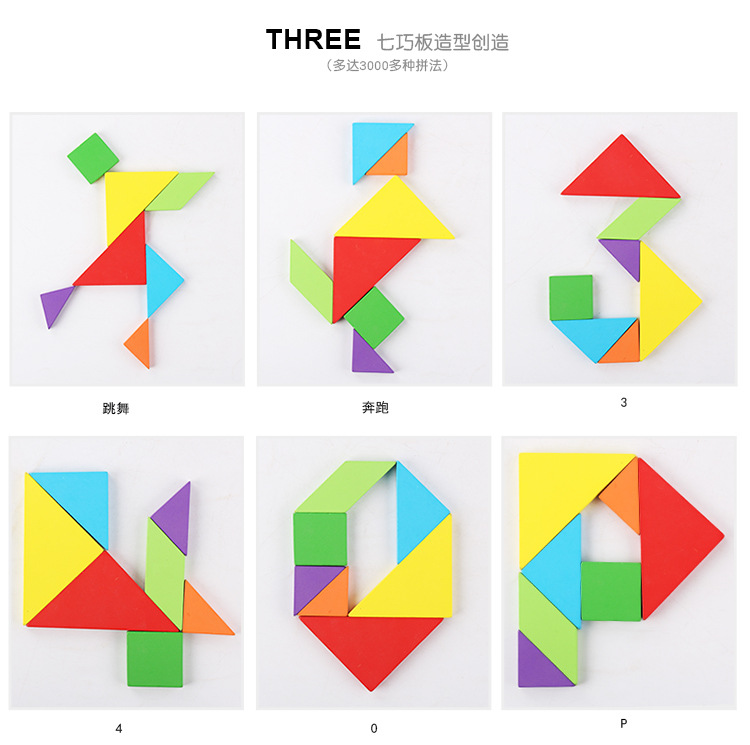 THREE 七巧板造型创造
（多达3000多种拼法）

跳舞

奔跑

3

4

0

P