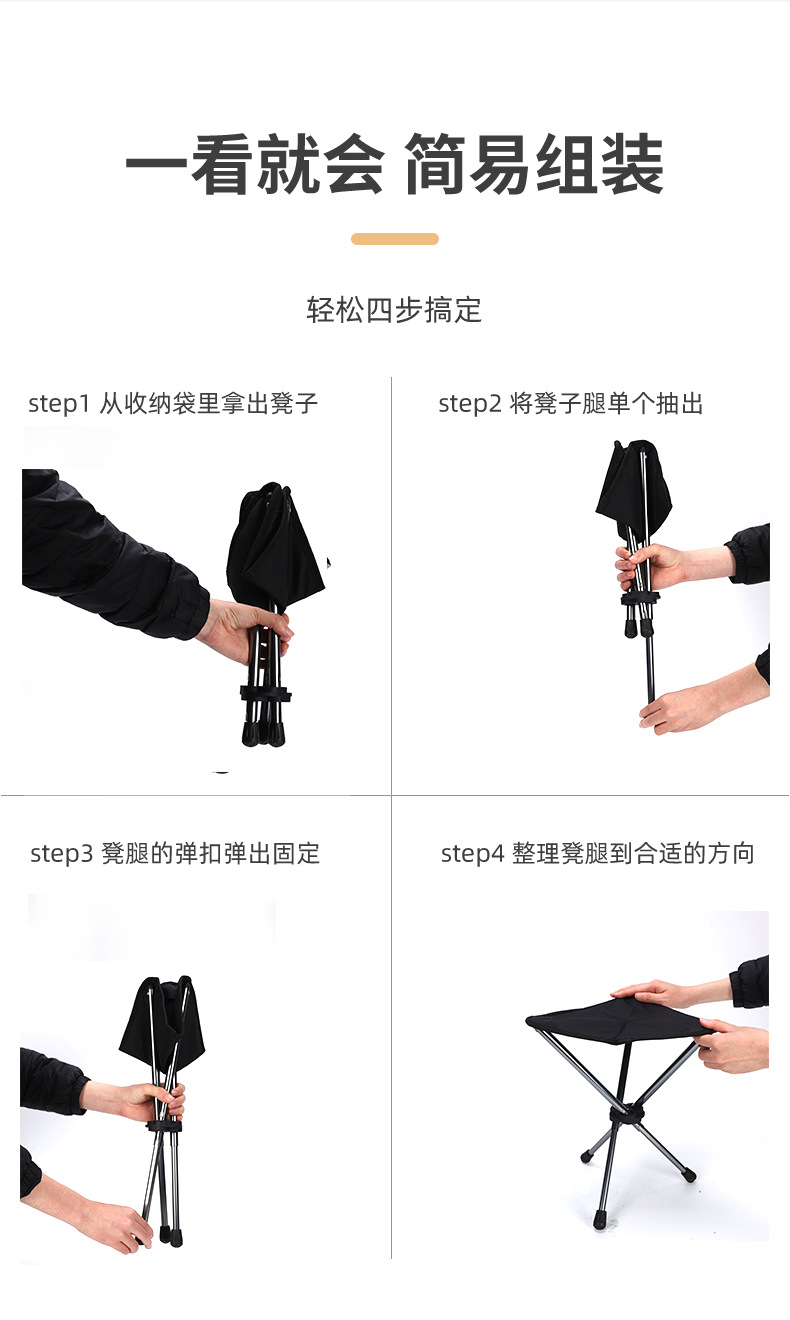 一看就会 简易组装

轻松四步搞定

step1 从收纳袋里拿出凳子

step2 将凳子腿单个抽出

step3 凳腿的弹扣弹出固定

step4 整理凳腿到合适的方向