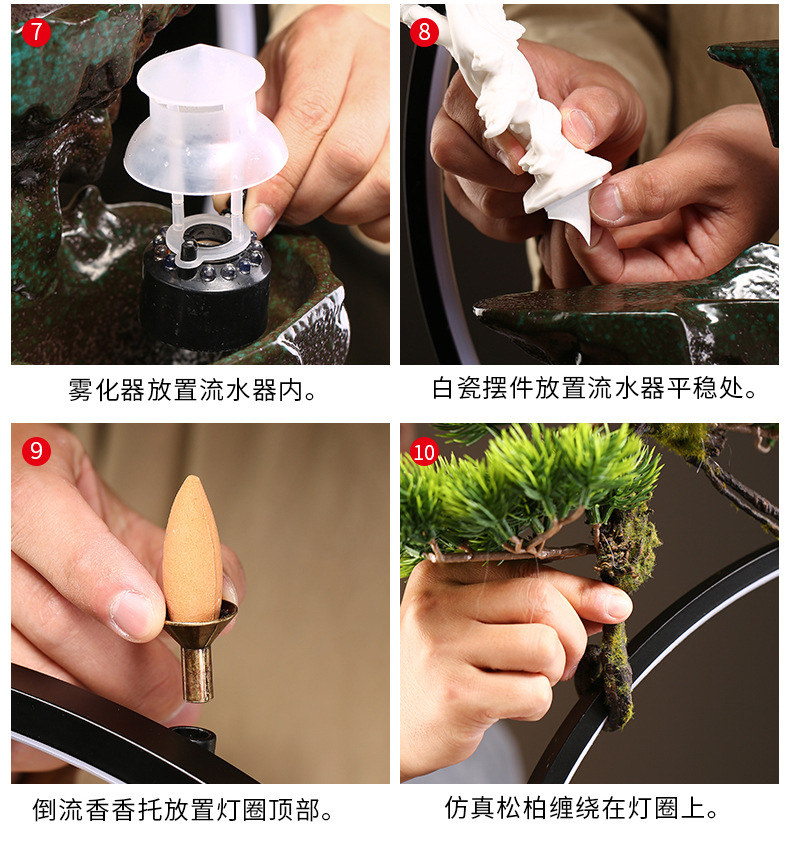 7

雾化器放置流水器内。

8

白瓷摆件放置流水器平稳处。

9

倒流香香托放置灯圈顶部。

10

仿真松柏缠绕在灯圈上。