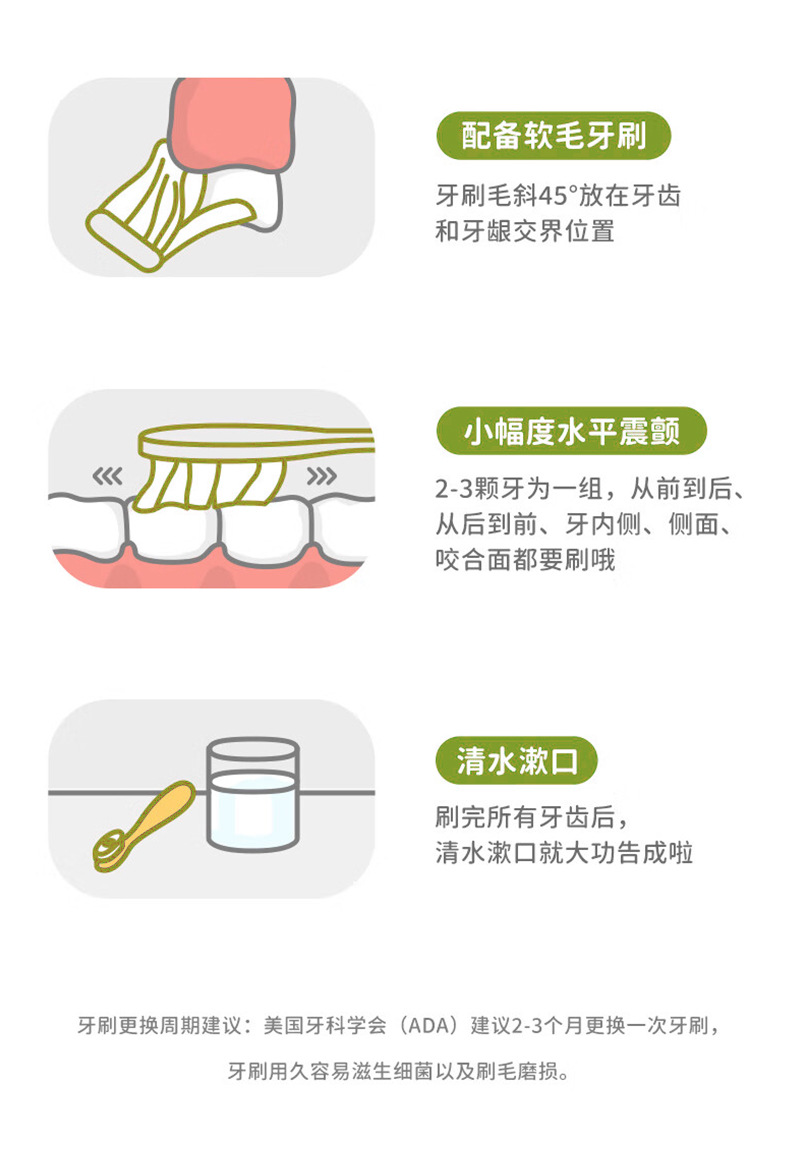 配备软毛牙刷

牙刷毛斜45°放在牙齿和牙龈交界位置

«« »»

小幅度水平震颤

2-3颗牙为一组，从前到后、从后到前、牙内侧、侧面、咬合面都要刷哦

清水漱口

刷完所有牙齿后，清水漱口就大功告成啦

牙刷更换周期建议：美国牙科学会（ADA）建议2-3个月更换一次牙刷，

牙刷用久容易滋生细菌以及刷毛磨损。