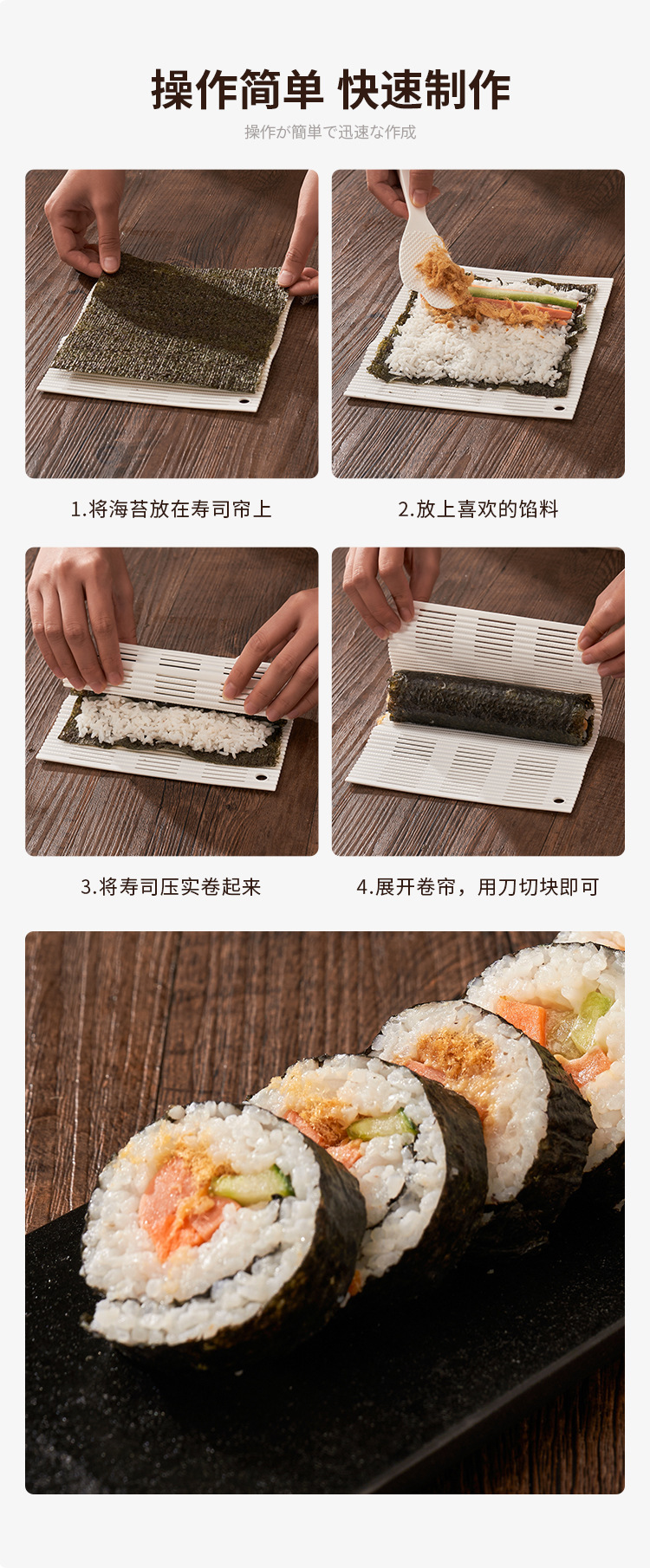 操作简单 快速制作

操作が簡単で迅速な作成

1.将海苔放在寿司帘上

2.放上喜欢的馅料

3.将寿司压实卷起来

4.展开卷帘，用刀切块即可