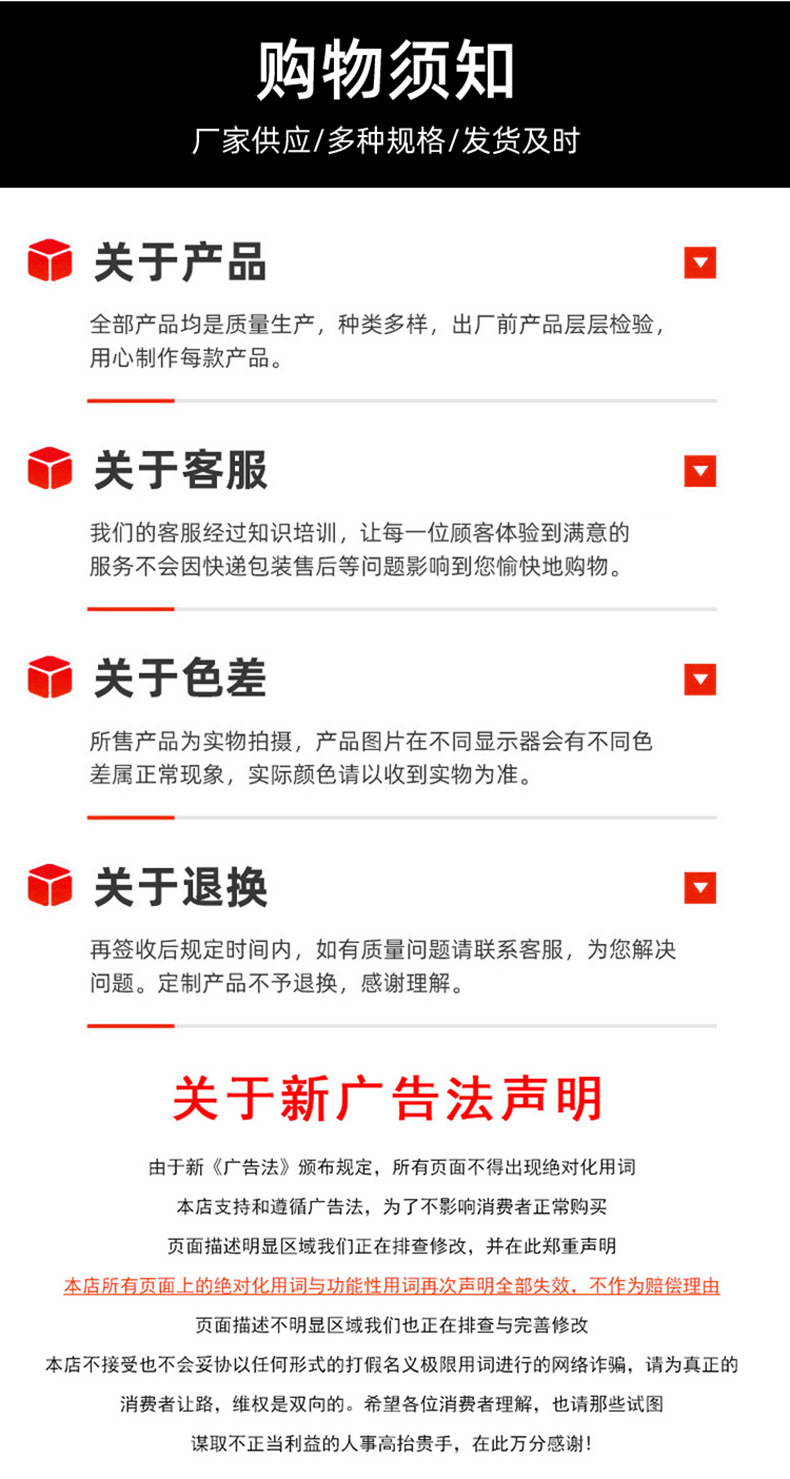 购物须知

厂家供应/多种规格/发货及时

关于产品

全部产品均是质量生产，种类多样，出厂前产品层层检验，用心制作每款产品。

关于客服

我们的客服经过知识培训，让每一位顾客体验到满意的服务不会因快递包装售后等问题影响到您愉快地购物。

关于色差

所售产品为实物拍摄，产品图片在不同显示器会有不同色差属正常现象，实际颜色请以收到实物为准。

关于退换

再签收后规定时间内，如有质量问题请联系客服，为您解决问题。定制产品不予退换，感谢理解。

关于新广告法声明

由于新《广告法》颁布规定，所有页面不得出现绝对化用词

本店支持和遵循广告法，为了不影响消费者正常购买

页面描述明显区域我们正在排查修改，并在此郑重声明

本店所有页面上的绝对化用词与功能性用词再次声明全部失效，不作为赔偿理由

页面描述不明显区域我们也正在排查与完善修改

本店不接受也不会妥协以任何形式的打假名义极限用词进行的网络诈骗，请为真正的消费者让路，维权是双向的。希望各位消费者理解，也请那些试图谋取不正当利益的人事高抬贵手，在此万分感谢！