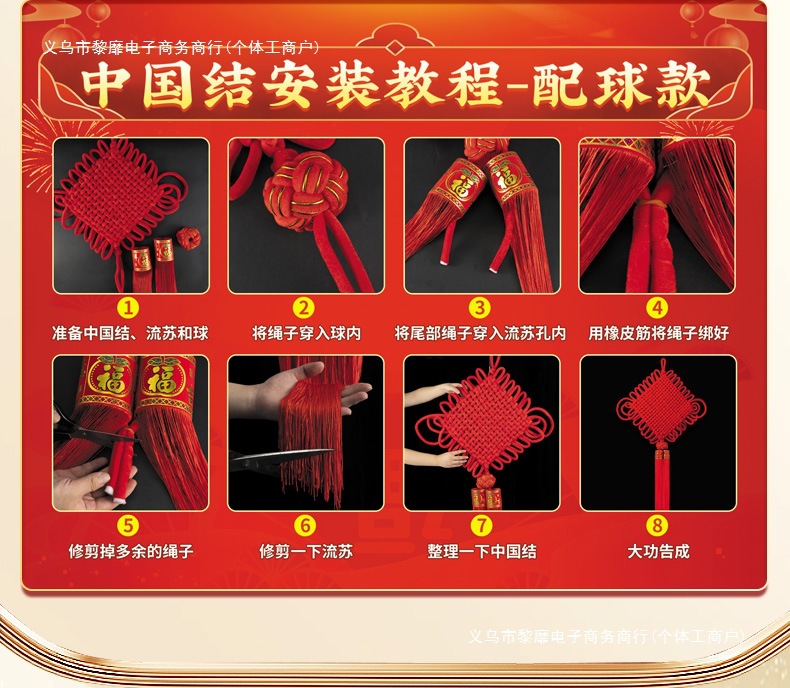 义乌市黎靡电子商务商行(个体工商户)

中国结安装教程-配球款

福 福

1
准备中国结、流苏和球

2
将绳子穿入球内

3
将尾部绳子穿入流苏孔内

4
用橡皮筋将绳子绑好

福 福

5
修剪掉多余的绳子

6
修剪一下流苏

7
整理一下中国结

8
大功告成

义乌市黎靡电子商务商行(个体工商户)