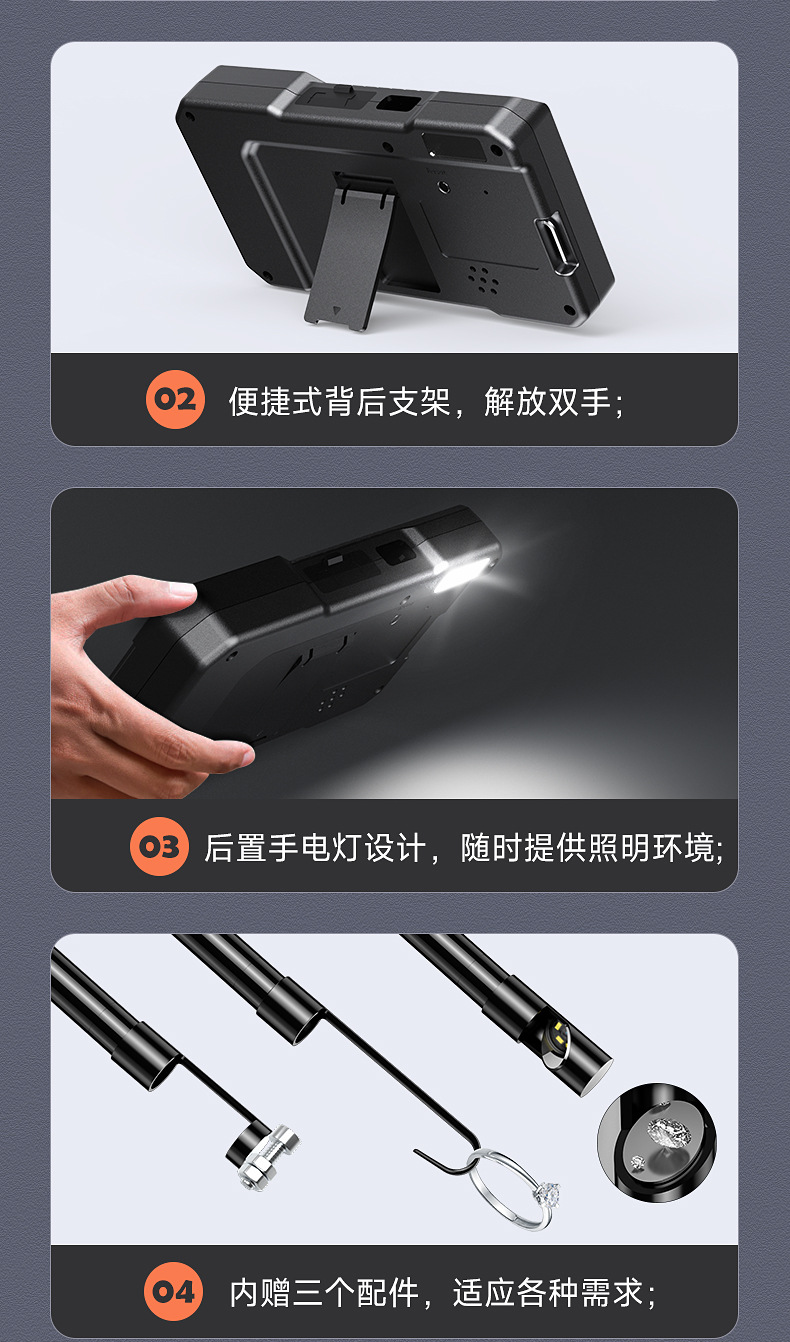 02 便捷式背后支架，解放双手;

03 后置手电灯设计，随时提供照明环境;

04 内赠三个配件，适应各种需求;