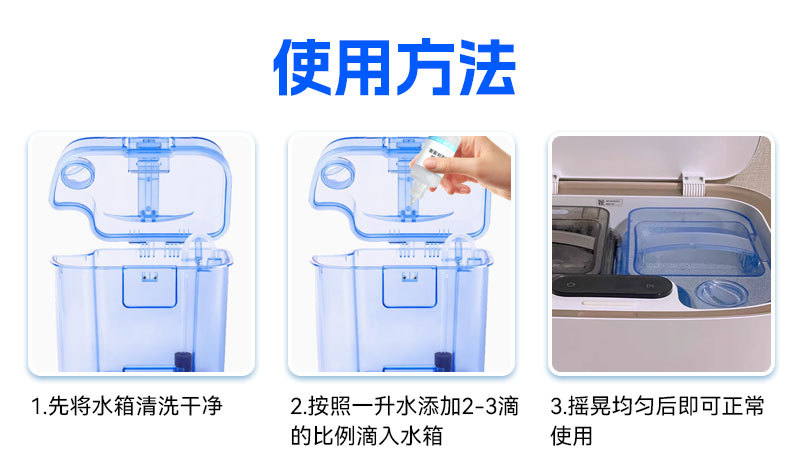 使用方法

1.先将水箱清洗干净

2.按照一升水添加2-3滴的比例滴入水箱

3.摇晃均匀后即可正常使用