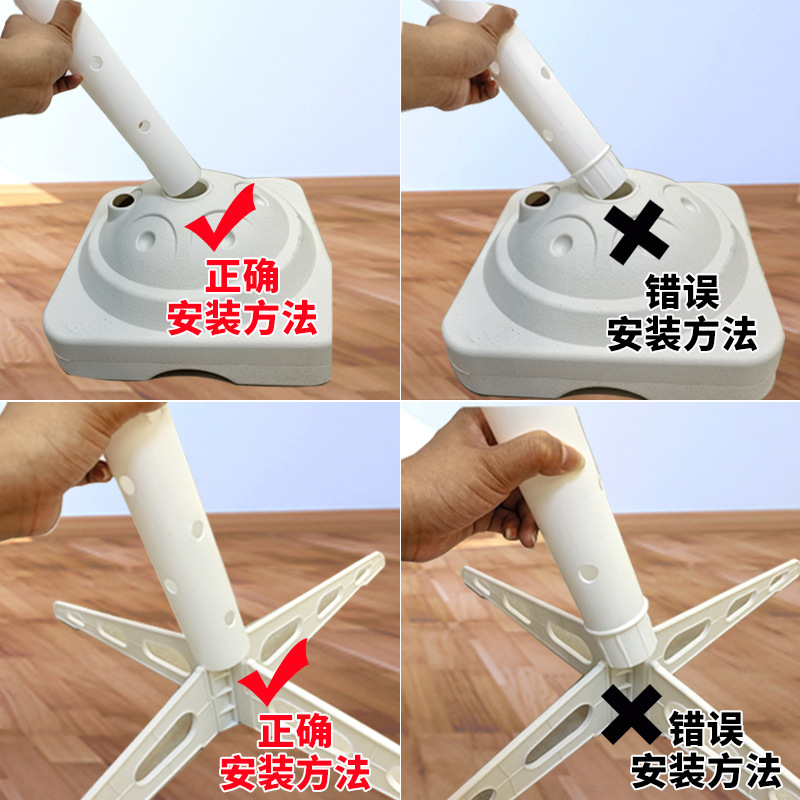 正确
安装方法

错误
安装方法

正确
安装方法

错误
安装方法