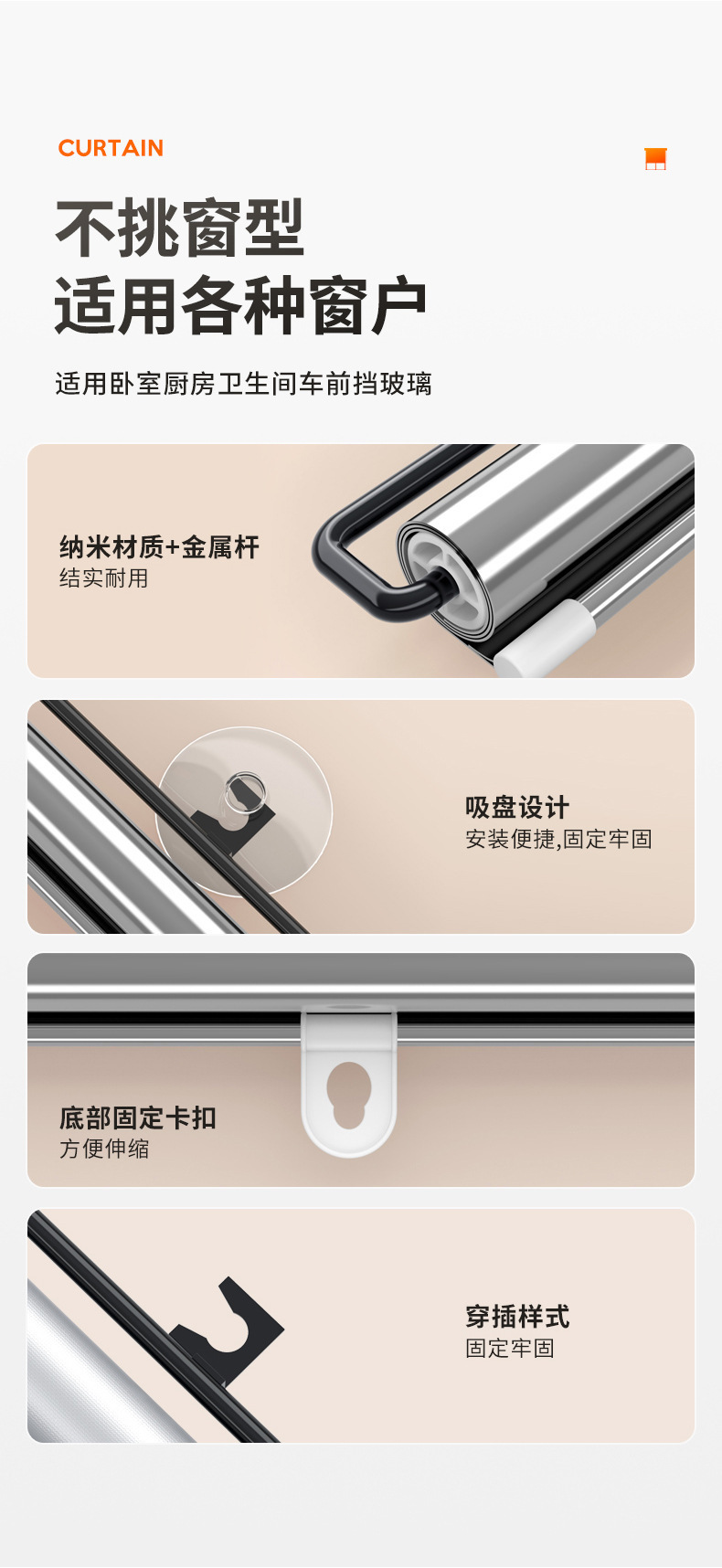 CURTAIN

不挑窗型
适用各种窗户

适用卧室厨房卫生间车前挡玻璃

纳米材质+金属杆
结实耐用

吸盘设计
安装便捷,固定牢固

底部固定卡扣
方便伸缩

穿插样式
固定牢固