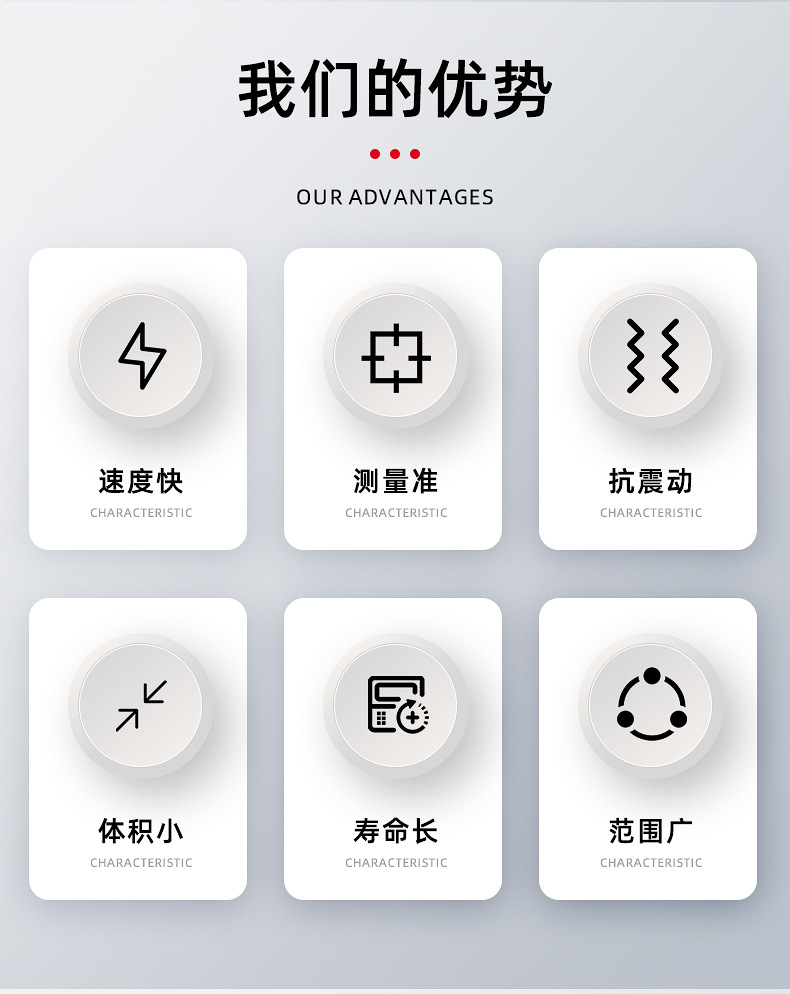 我们的优势

OUR ADVANTAGES

速度快
CHARACTERISTIC

测量准
CHARACTERISTIC

抗震动
CHARACTERISTIC

体积小
CHARACTERISTIC

寿命长
CHARACTERISTIC

范围广
CHARACTERISTIC