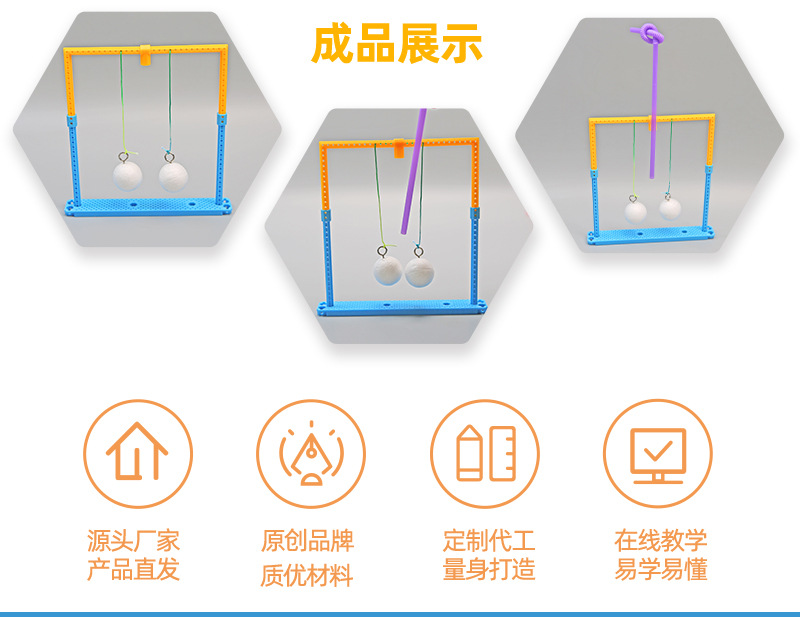 成品展示

源头厂家
产品直发

原创品牌
质优材料

定制代工
量身打造

在线教学
易学易懂