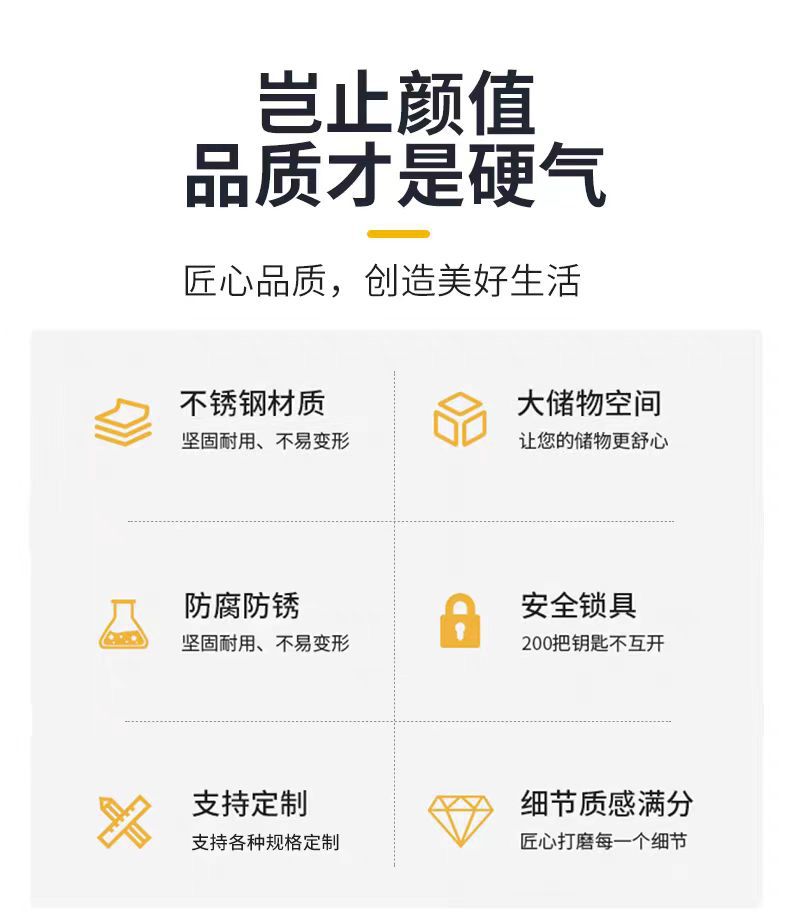 岂止颜值
品质才是硬气

匠心品质，创造美好生活

不锈钢材质
坚固耐用、不易变形

大储物空间
让您的储物更舒心

防腐防锈
坚固耐用、不易变形

安全锁具
200把钥匙不互开

支持定制
支持各种规格定制

细节质感满分
匠心打磨每一个细节