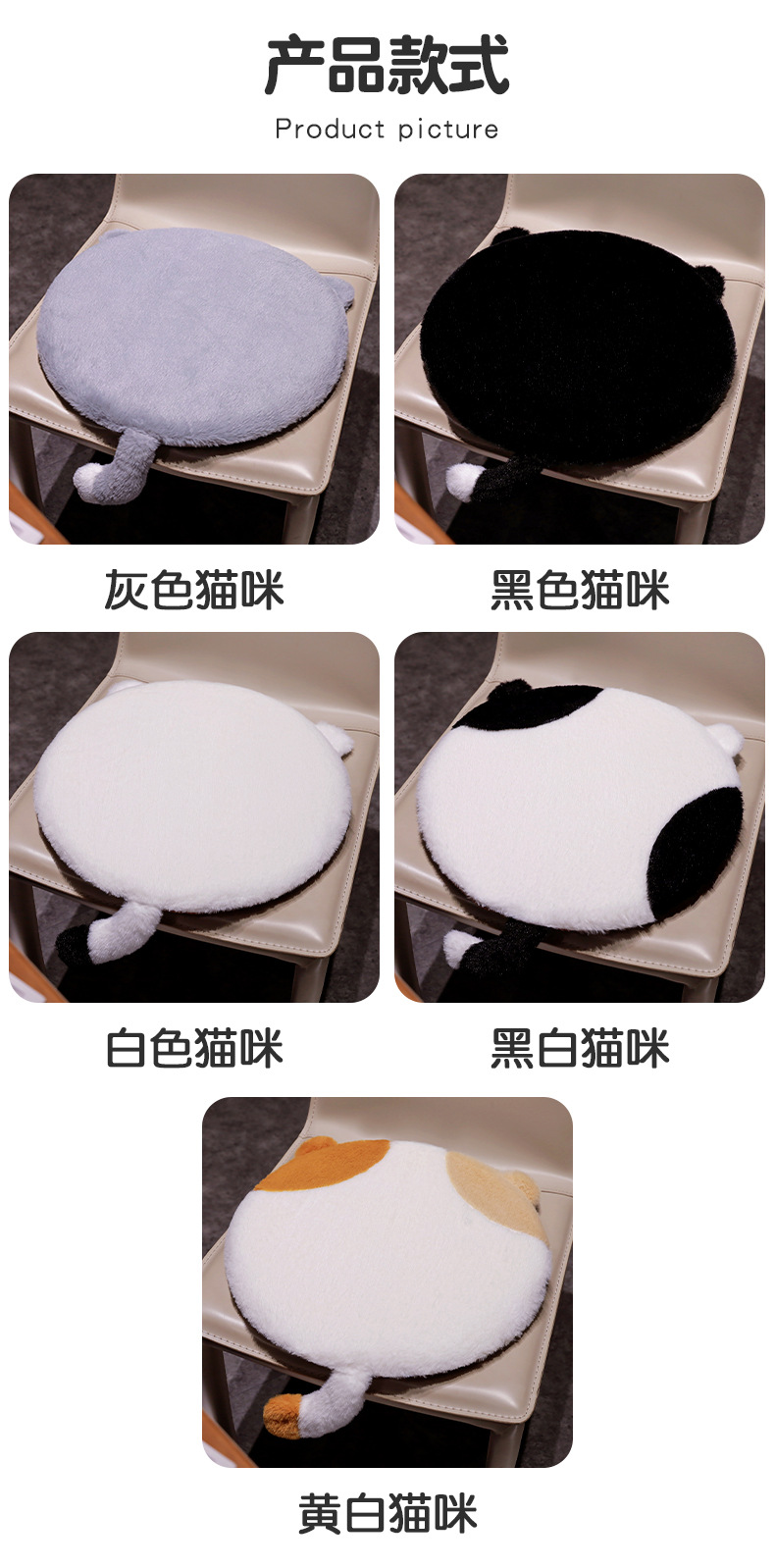 产品款式

Product picture

灰色猫咪

黑色猫咪

白色猫咪

黑白猫咪

黄白猫咪