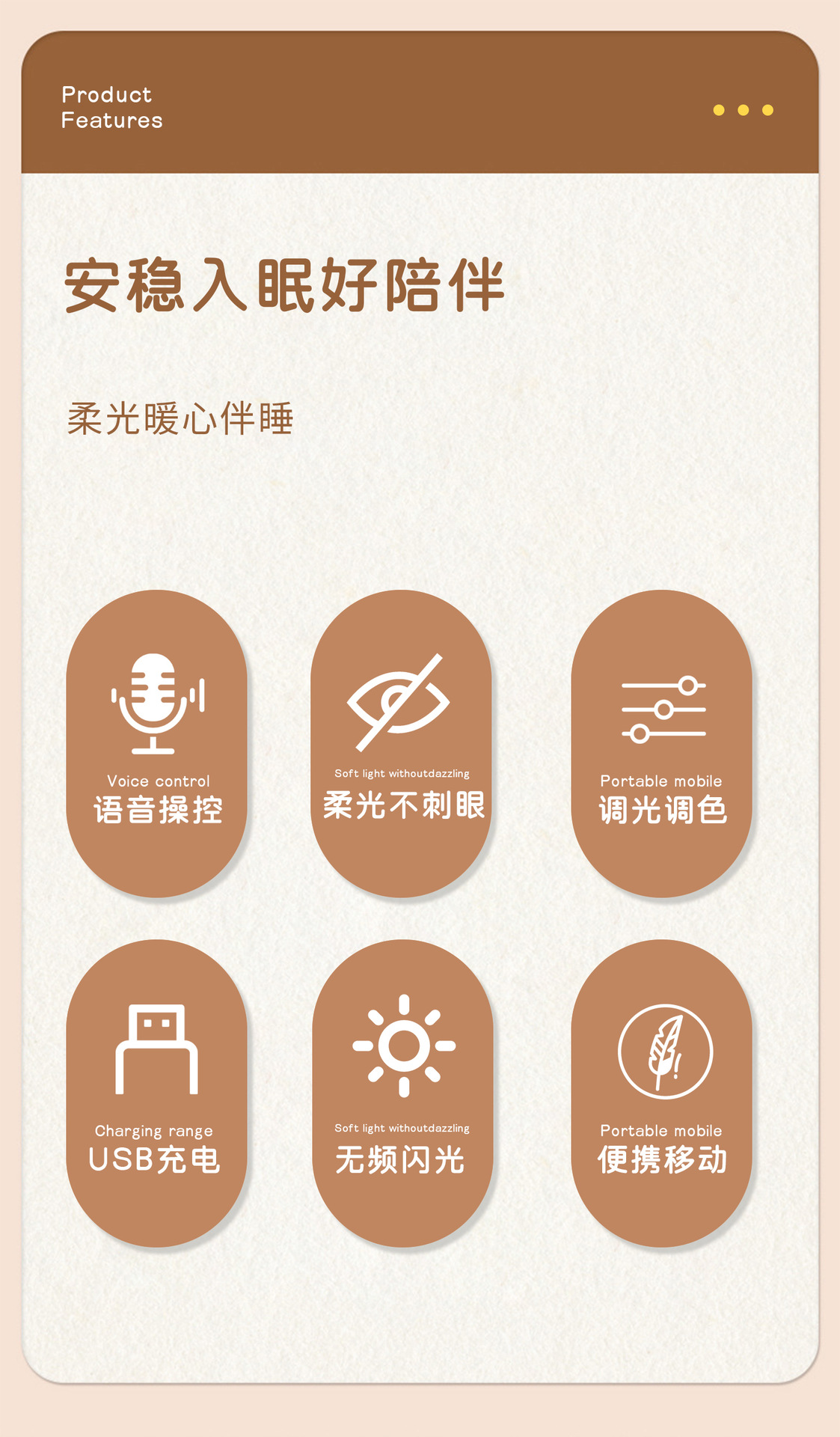 Product
Features

安稳入眠好陪伴

柔光暖心伴睡

Voice control
语音操控

Soft light withoutdazzling
柔光不刺眼

Portable mobile
调光调色

Charging range
USB充电

Soft light withoutdazzling
无频闪光

Portable mobile
便携移动