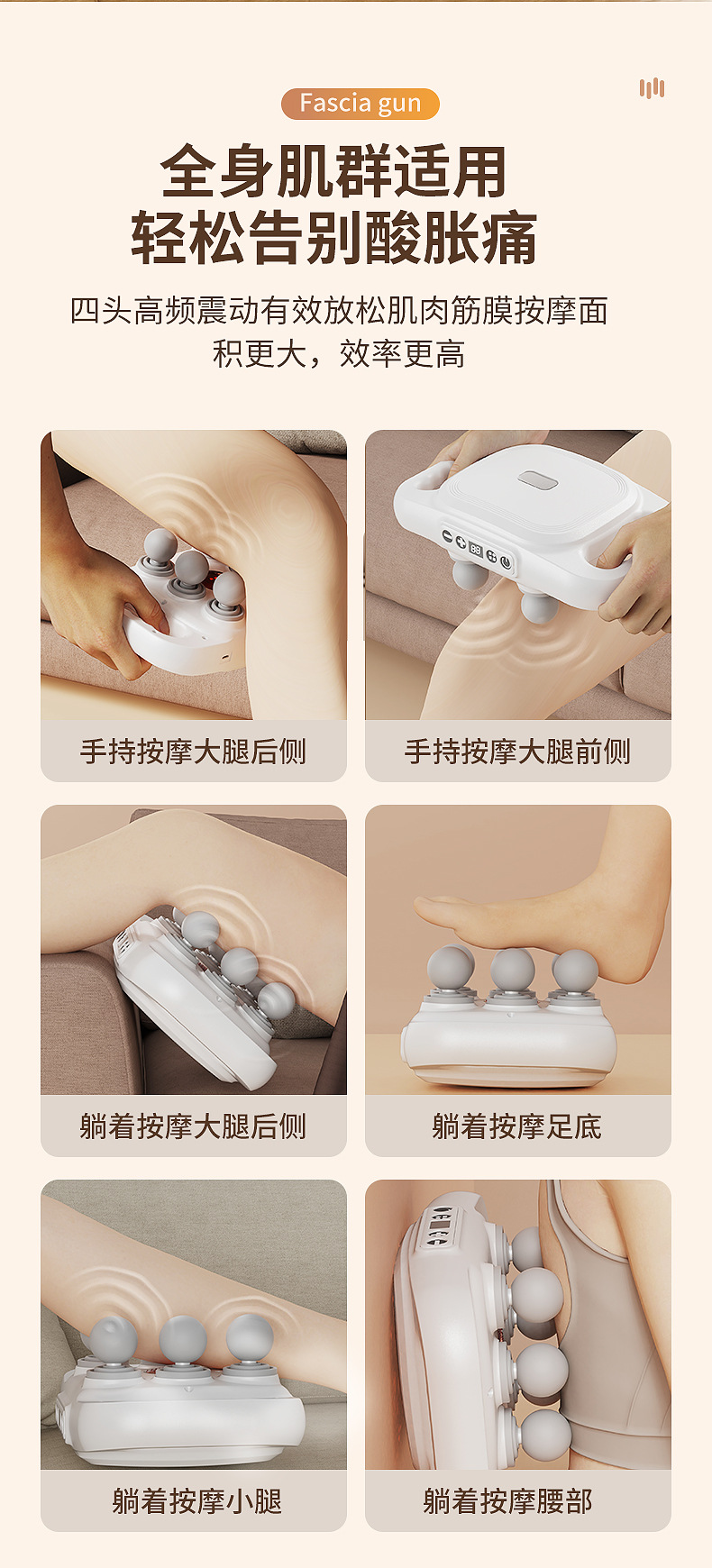 Fascia gun

全身肌群适用
轻松告别酸胀痛

四头高频震动有效放松肌肉筋膜按摩面积更大，效率更高

手持按摩大腿后侧

手持按摩大腿前侧

躺着按摩大腿后侧

躺着按摩足底

躺着按摩小腿

躺着按摩腰部