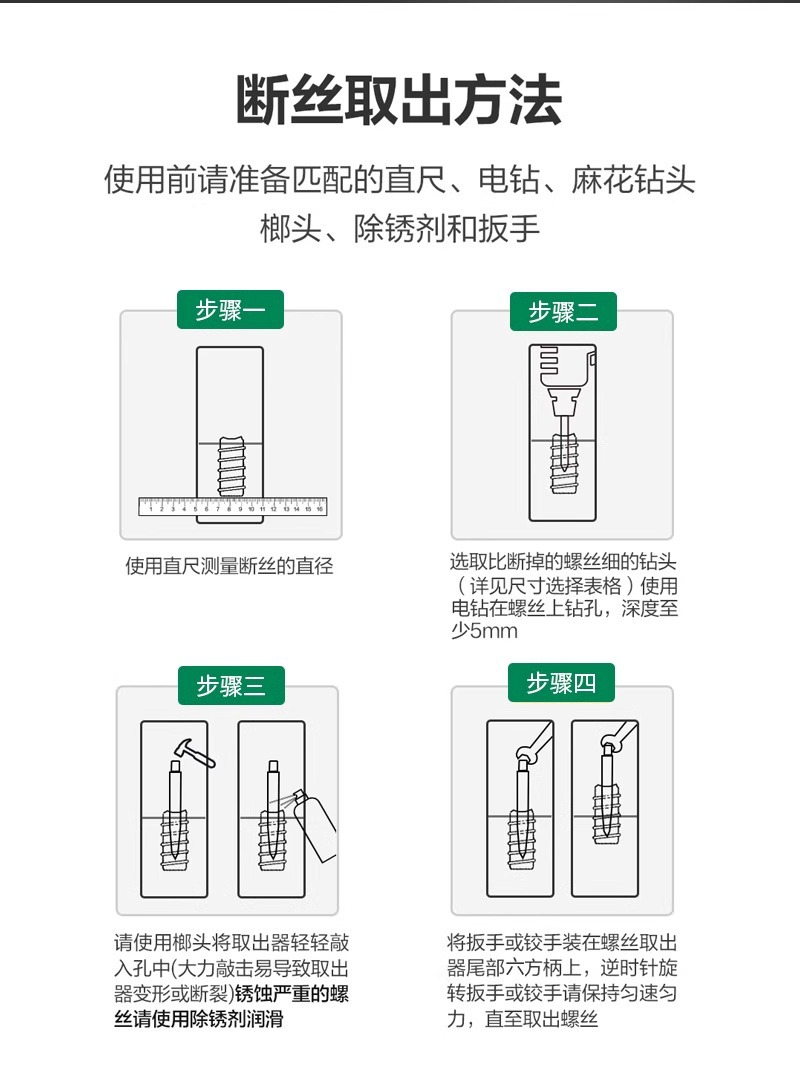 断丝取出方法

使用前请准备匹配的直尺、电钻、麻花钻头榔头、除锈剂和扳手

步骤一

1 2 3 4 5 6 7 8 9 10 11 12 13 14 15 16

使用直尺测量断丝的直径

步骤二

选取比断掉的螺丝细的钻头（详见尺寸选择表格）使用电钻在螺丝上钻孔，深度至少5mm

步骤三

请使用榔头将取出器轻轻敲入孔中(大力敲击易导致取出器变形或断裂)锈蚀严重的螺丝请使用除锈剂润滑

步骤四

将扳手或铰手装在螺丝取出器尾部六方柄上，逆时针旋转扳手或铰手请保持匀速匀力，直至取出螺丝