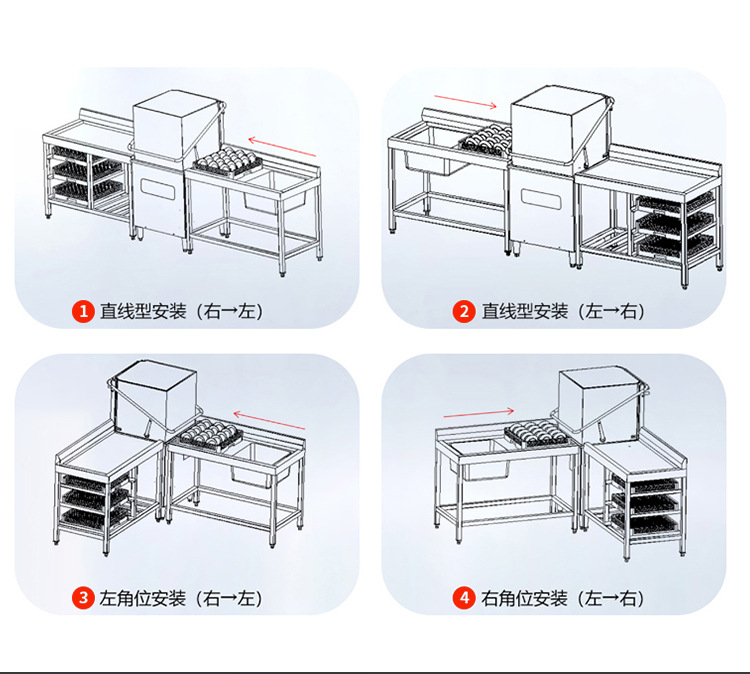 1 直线型安装（右→左）

2 直线型安装（左→右）

3 左角位安装（右→左）

4 右角位安装（左→右）