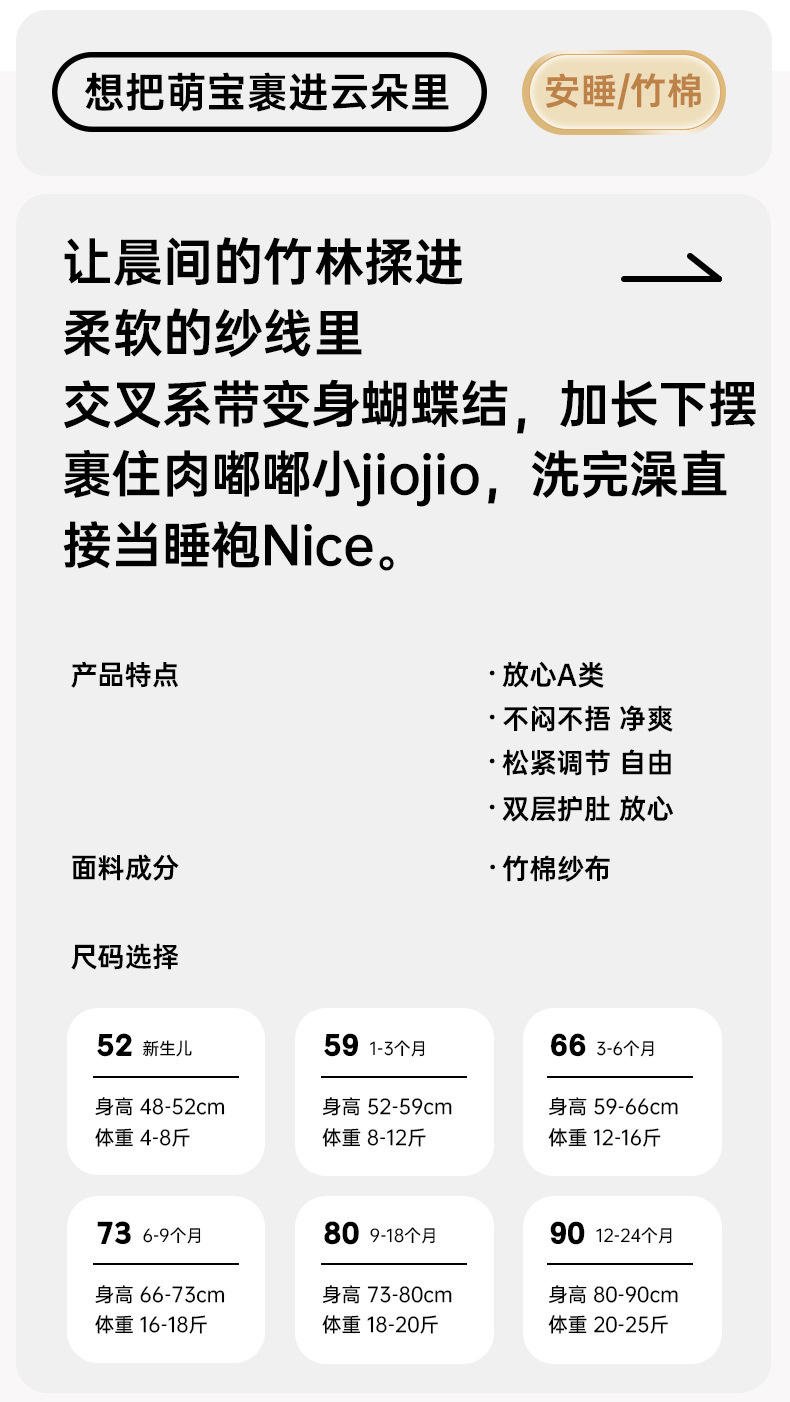 想把萌宝裹进云朵里

安睡/竹棉

让晨间的竹林揉进
柔软的纱线里
交叉系带变身蝴蝶结，加长下摆
裹住肉嘟嘟小jiojio，洗完澡直
接当睡袍Nice。

产品特点

· 放心A类
· 不闷不捂 净爽
· 松紧调节 自由
· 双层护肚 放心

面料成分

· 竹棉纱布

尺码选择

52 新生儿
身高 48-52cm
体重 4-8斤

59 1-3个月
身高 52-59cm
体重 8-12斤

66 3-6个月
身高 59-66cm
体重 12-16斤

73 6-9个月
身高 66-73cm
体重 16-18斤

80 9-18个月
身高 73-80cm
体重 18-20斤

90 12-24个月
身高 80-90cm
体重 20-25斤