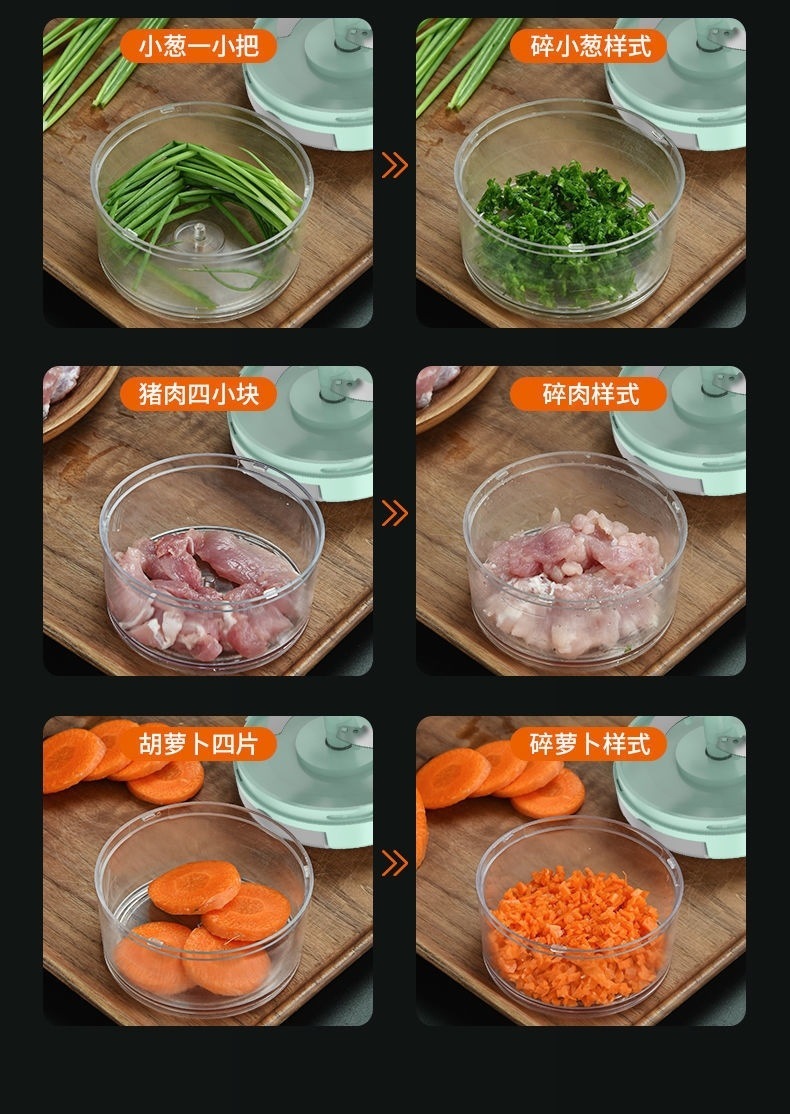 小葱一小把

碎小葱样式

猪肉四小块

碎肉样式

胡萝卜四片

碎萝卜样式