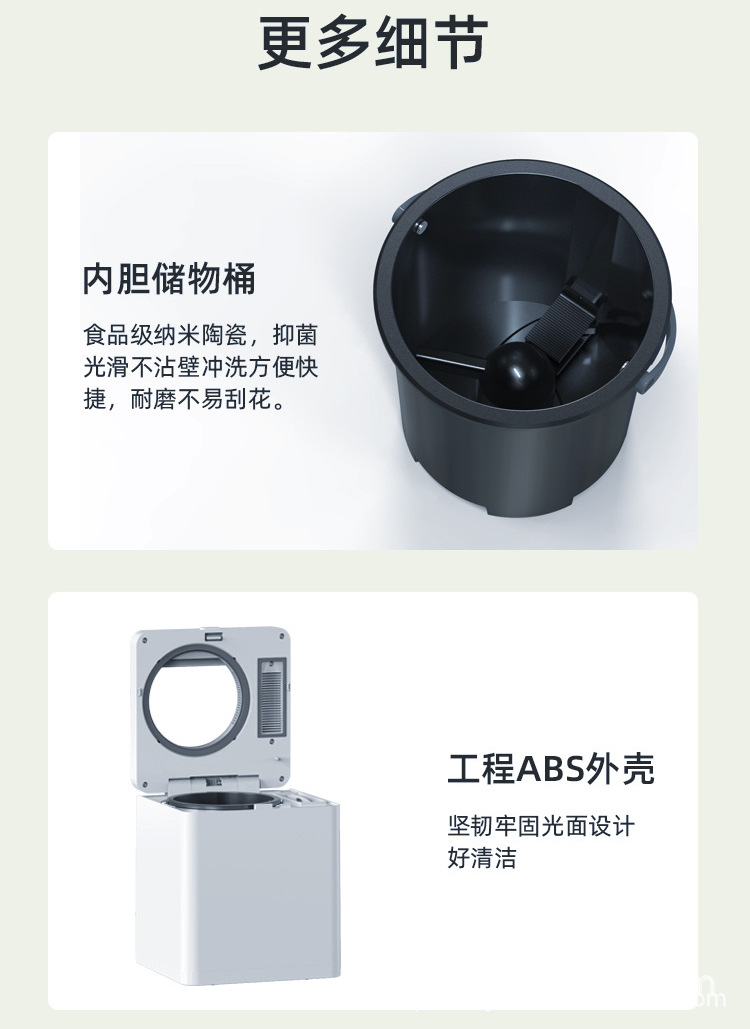 更多细节

内胆储物桶

食品级纳米陶瓷，抑菌光滑不沾壁冲洗方便快捷，耐磨不易刮花。

工程ABS外壳

坚韧牢固光面设计好清洁