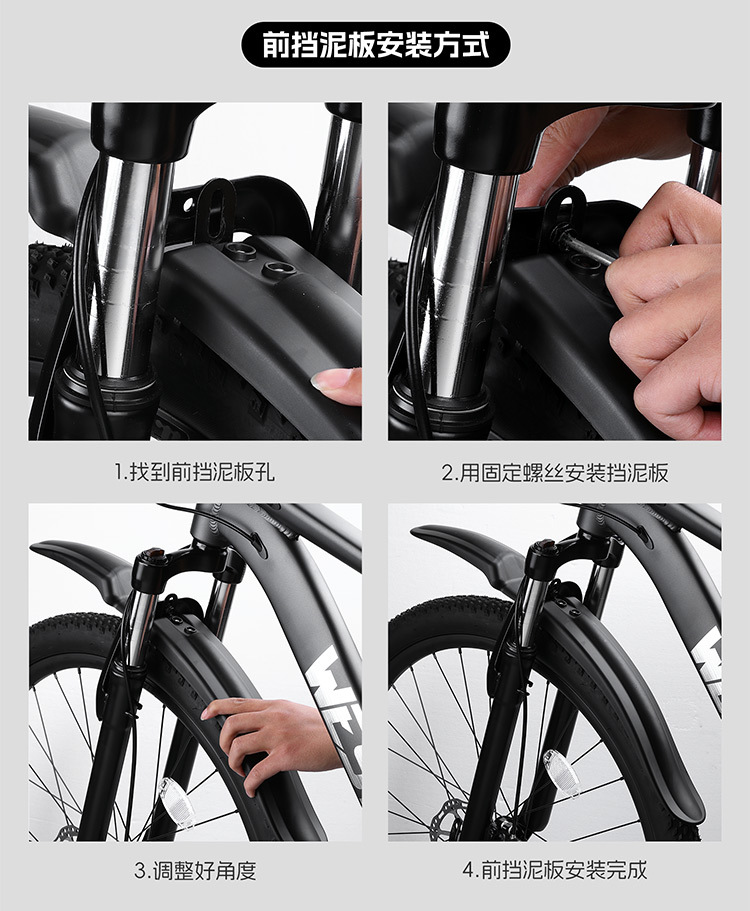 前挡泥板安装方式

1.找到前挡泥板孔

2.用固定螺丝安装挡泥板

3.调整好角度

4.前挡泥板安装完成