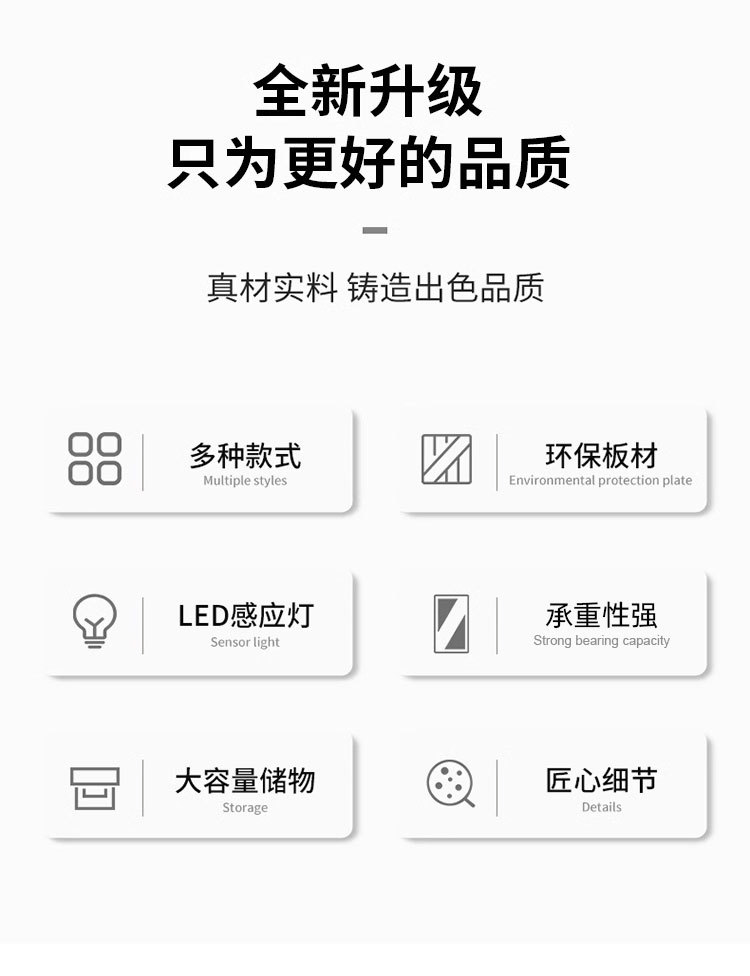 全新升级
只为更好的品质

真材实料 铸造出色品质

多种款式
Multiple styles

环保板材
Environmental protection plate

LED感应灯
Sensor light

承重性强
Strong bearing capacity

大容量储物
Storage

匠心细节
Details