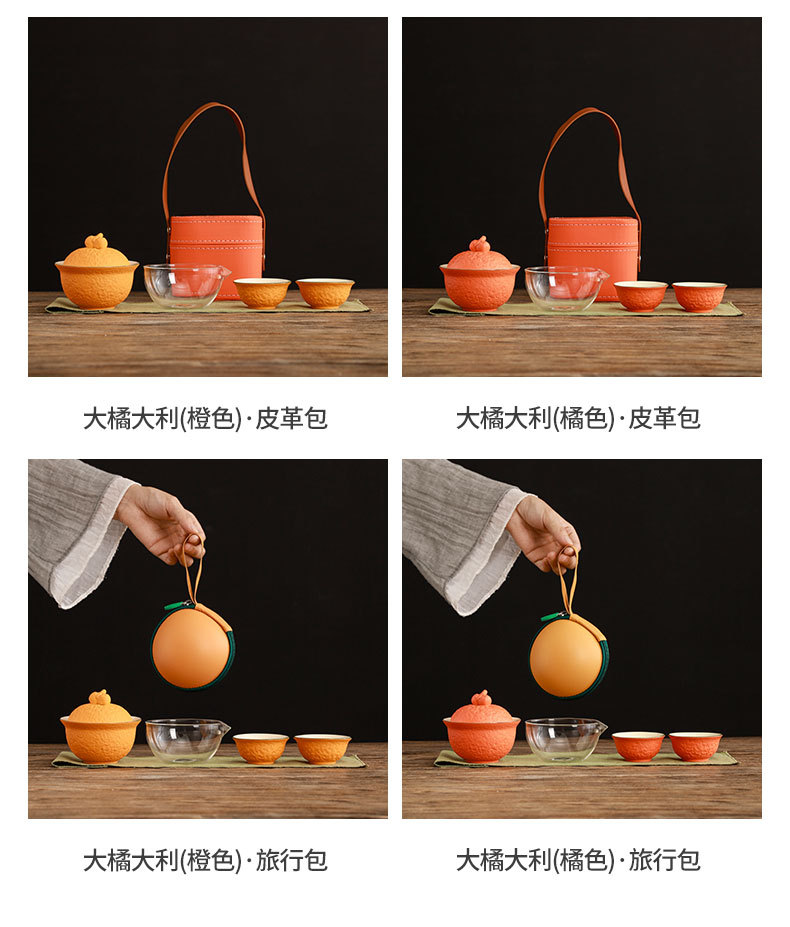 大橘大利(橙色)·皮革包

大橘大利(橘色)·皮革包

大橘大利(橙色)·旅行包

大橘大利(橘色)·旅行包