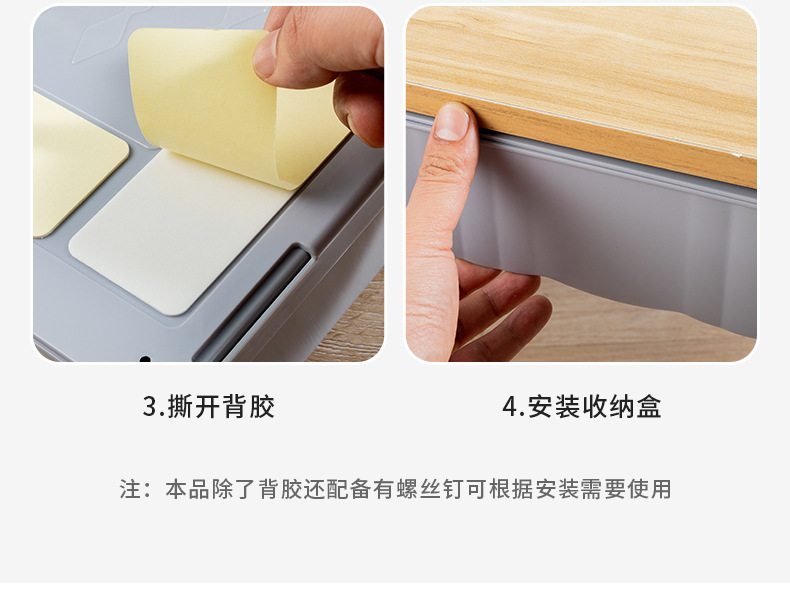 3.撕开背胶

4.安装收纳盒

注：本品除了背胶还配备有螺丝钉可根据安装需要使用