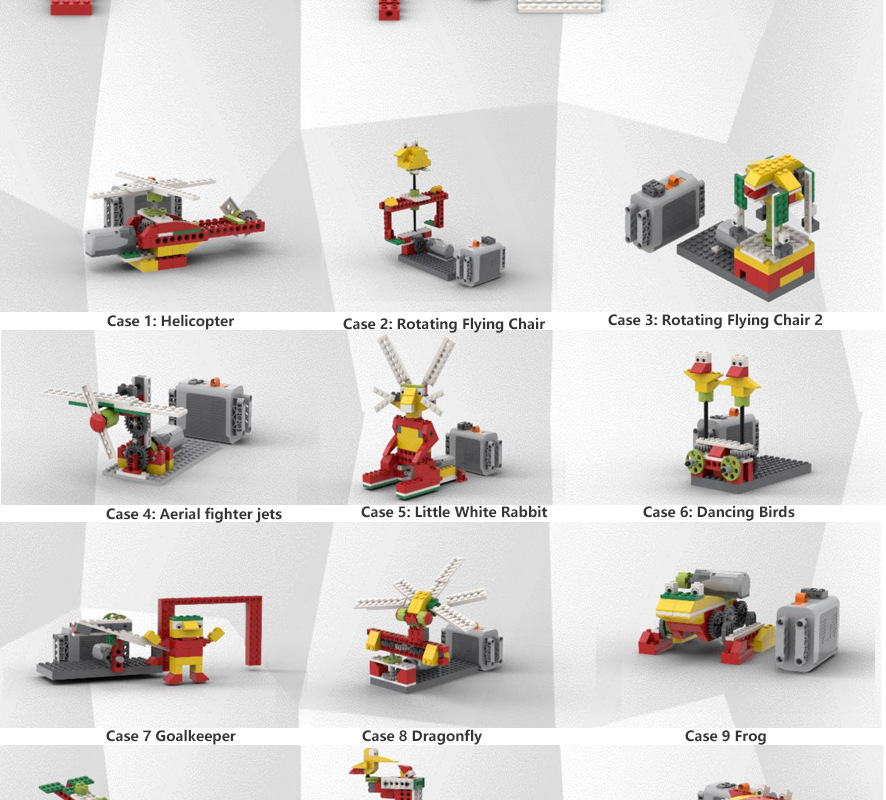 Case 1: Helicopter

Case 2: Rotating Flying Chair

Case 3: Rotating Flying Chair 2

Case 4: Aerial fighter jets

Case 5: Little White Rabbit

Case 6: Dancing Birds

Case 7 Goalkeeper

Case 8 Dragonfly

Case 9 Frog